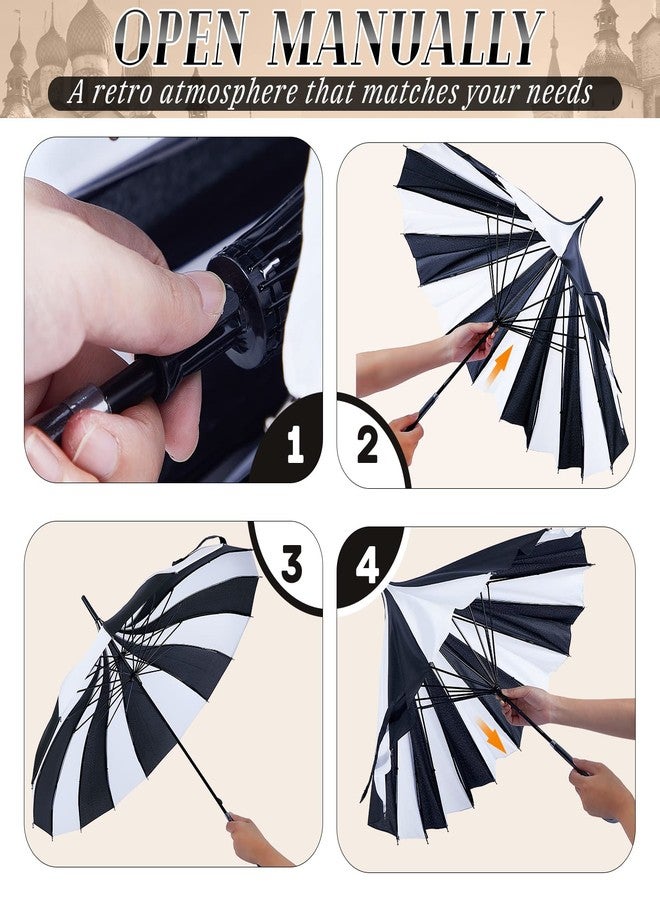 OPEN MANUALLY
A retro atmosphere that matches your needs

1

2

3

4