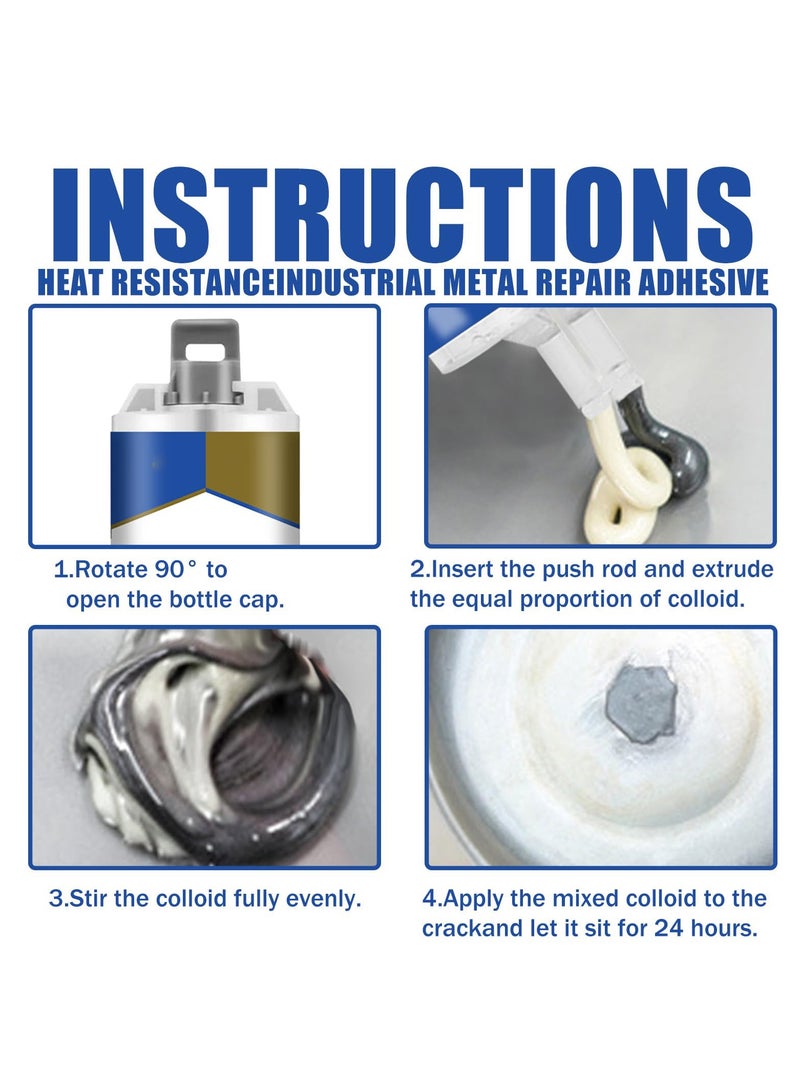 INSTRUCTIONS

HEAT RESISTANCEINDUSTRIAL METAL REPAIR ADHESIVE

1.Rotate 90° to open the bottle cap.

2.Insert the push rod and extrude the equal proportion of colloid.

3.Stir the colloid fully evenly.

4.Apply the mixed colloid to the crackand let it sit for 24 hours.