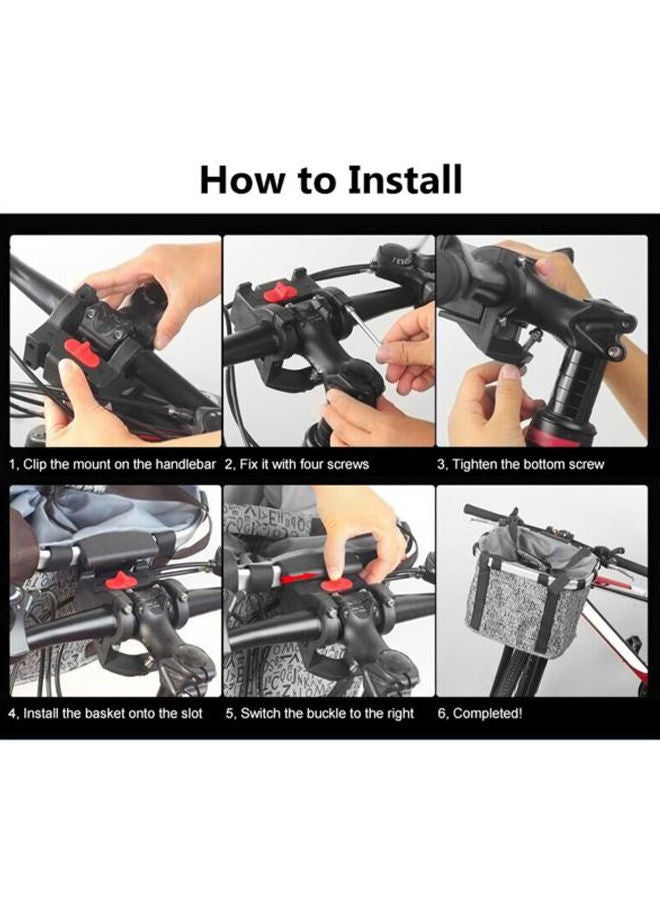 How to Install

1, Clip the mount on the handlebar

2, Fix it with four screws

3, Tighten the bottom screw

4, Install the basket onto the slot

5, Switch the buckle to the right

6, Completed!