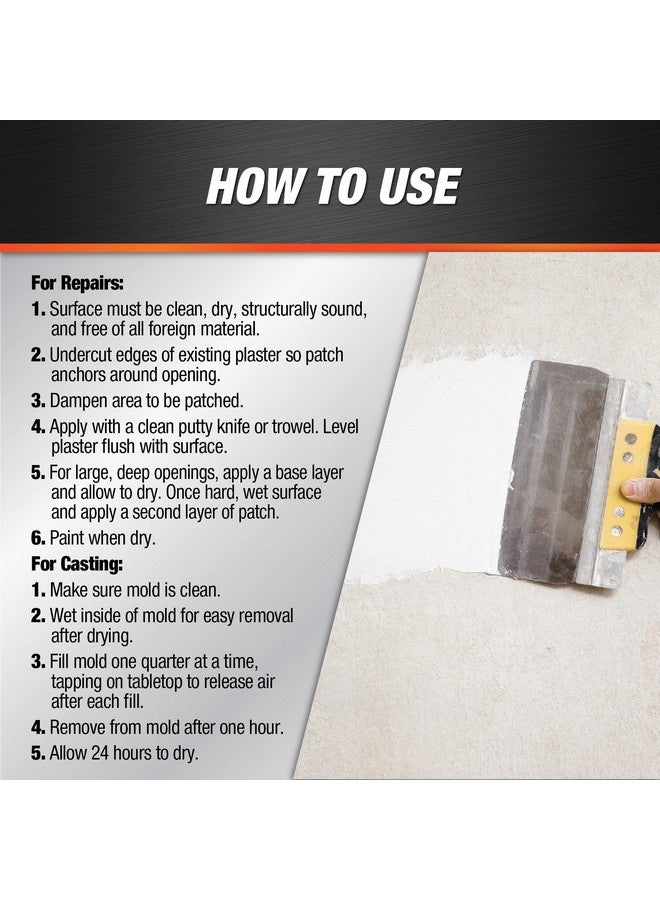 HOW TO USE

For Repairs:

1. Surface must be clean, dry, structurally sound, and free of all foreign material.

2. Undercut edges of existing plaster so patch anchors around opening.

3. Dampen area to be patched.

4. Apply with a clean putty knife or trowel. Level plaster flush with surface.

5. For large, deep openings, apply a base layer and allow to dry. Once hard, wet surface and apply a second layer of patch.

6. Paint when dry.

For Casting:

1. Make sure mold is clean.

2. Wet inside of mold for easy removal after drying.

3. Fill mold one quarter at a time, tapping on tabletop to release air after each fill.

4. Remove from mold after one hour.

5. Allow 24 hours to dry.