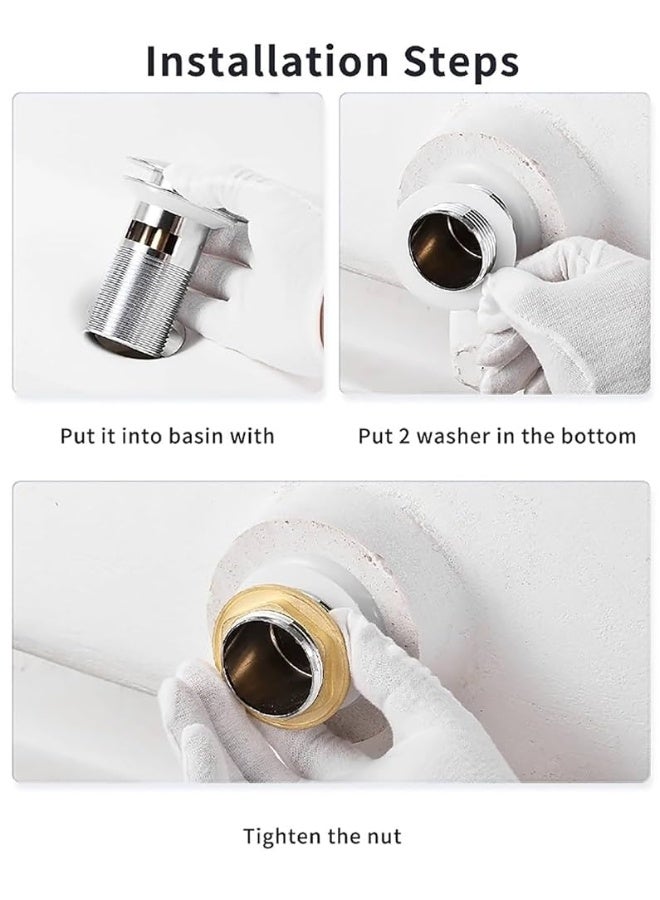 Installation Steps

Put it into basin with

Put 2 washer in the bottom

Tighten the nut