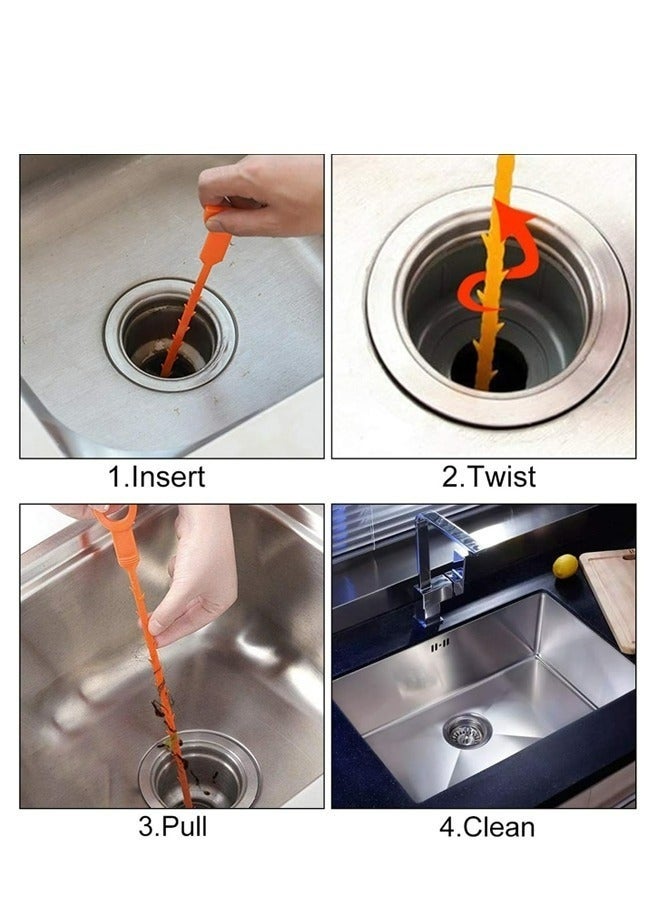 1.Insert

2.Twist

3.Pull

4.Clean