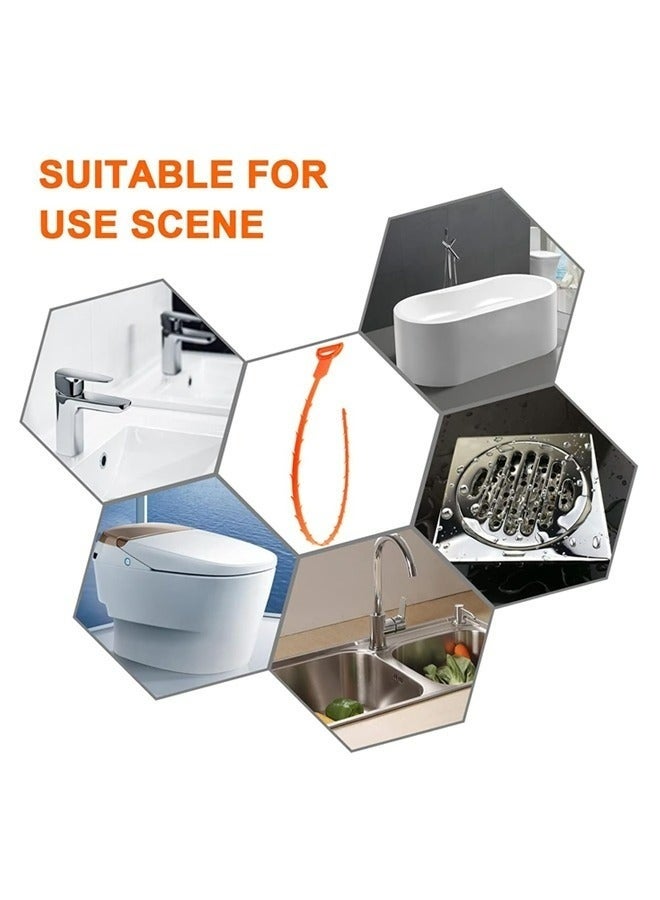 SUITABLE FOR
USE SCENE