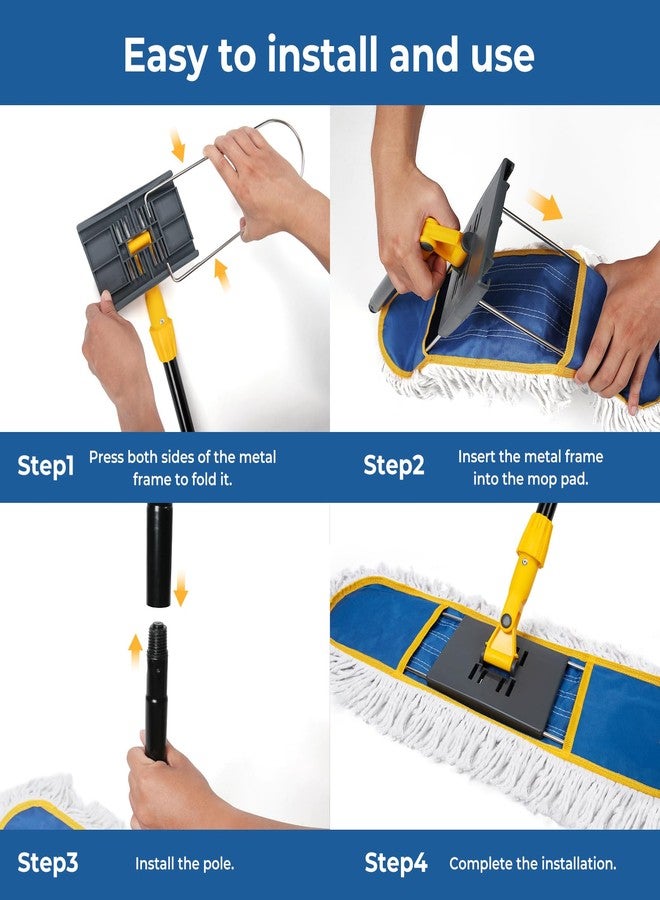 Easy to install and use

Step1 Press both sides of the metal frame to fold it.

Step2 Insert the metal frame into the mop pad.

Step3 Install the pole.

Step4 Complete the installation.