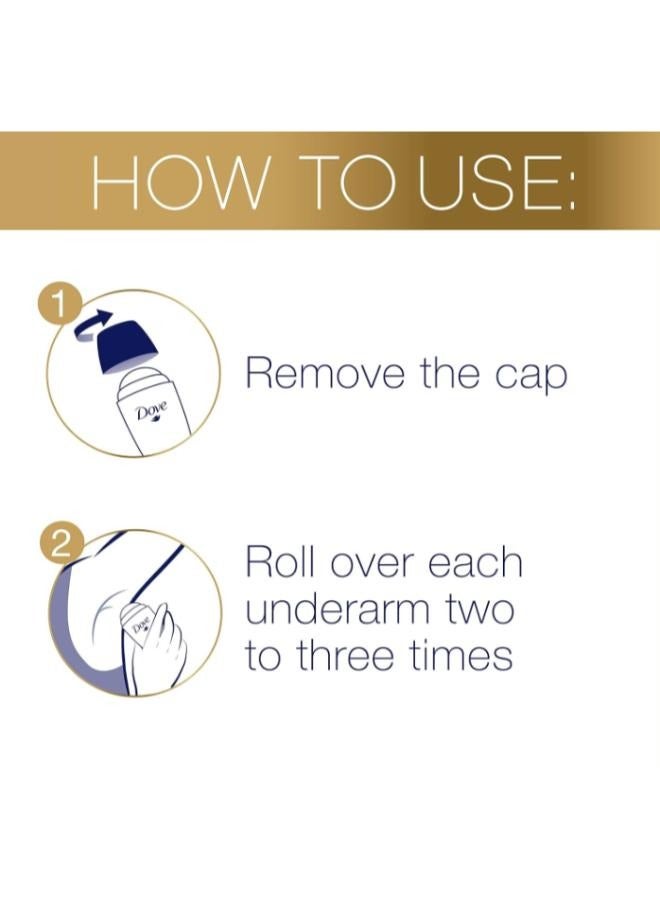 HOW TO USE:

1

Dove

Remove the cap

2

Dove

Roll over each underarm two to three times