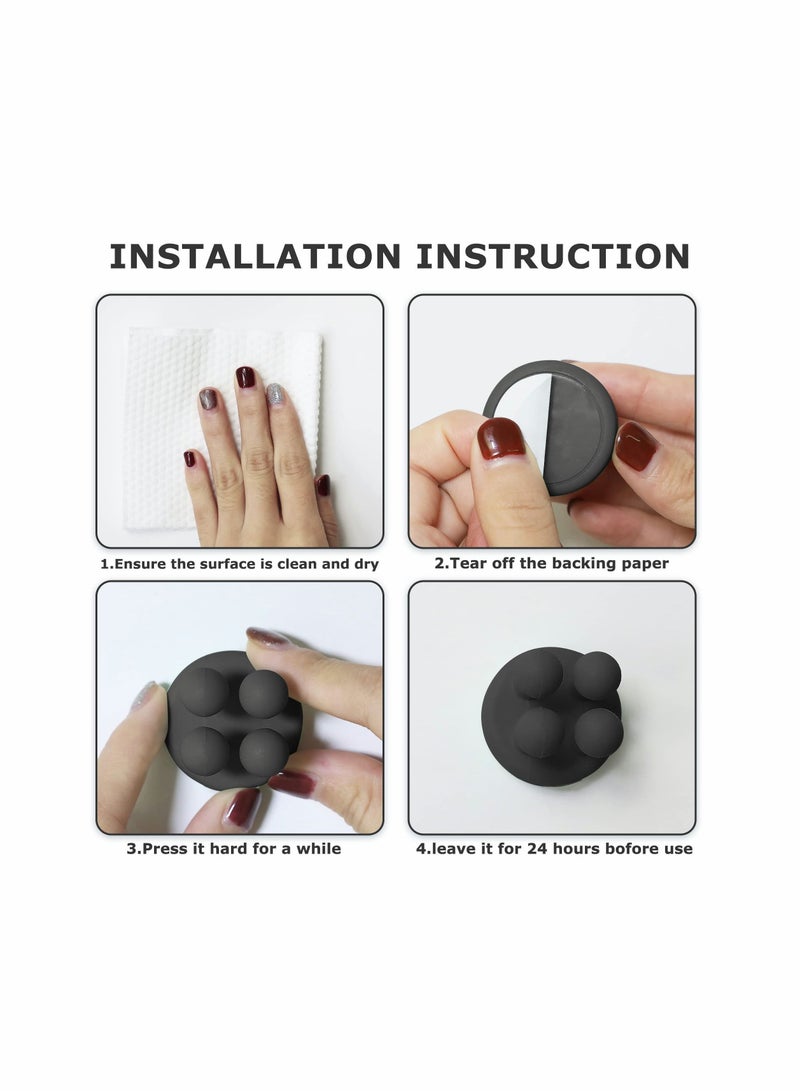 INSTALLATION INSTRUCTION

1.Ensure the surface is clean and dry

2.Tear off the backing paper

3.Press it hard for a while

4.leave it for 24 hours bofore use