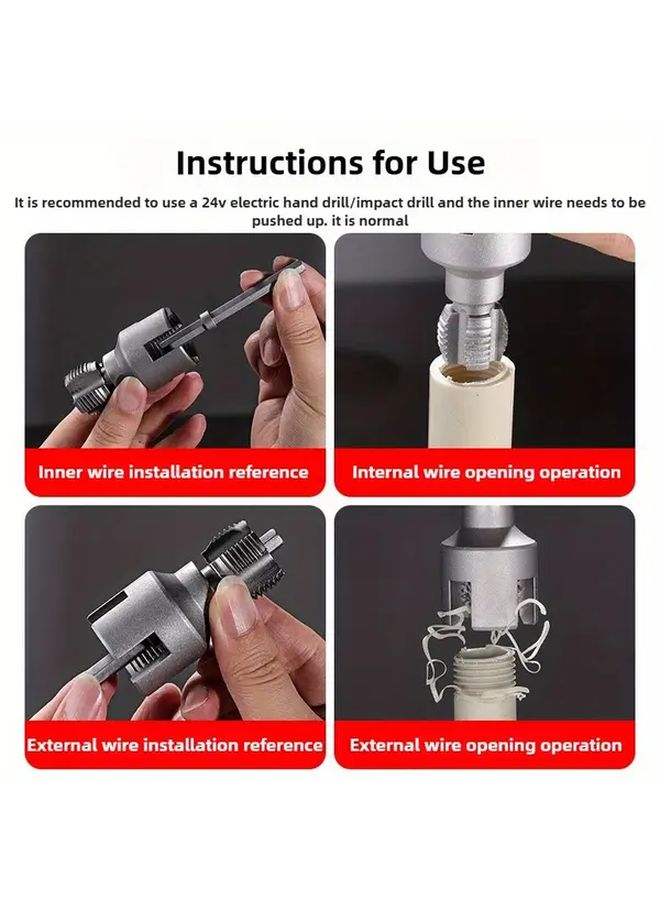 Instructions for Use

It is recommended to use a 24v electric hand drill/impact drill and the inner wire needs to be pushed up. it is normal

Inner wire installation reference

Internal wire opening operation

External wire installation reference

External wire opening operation