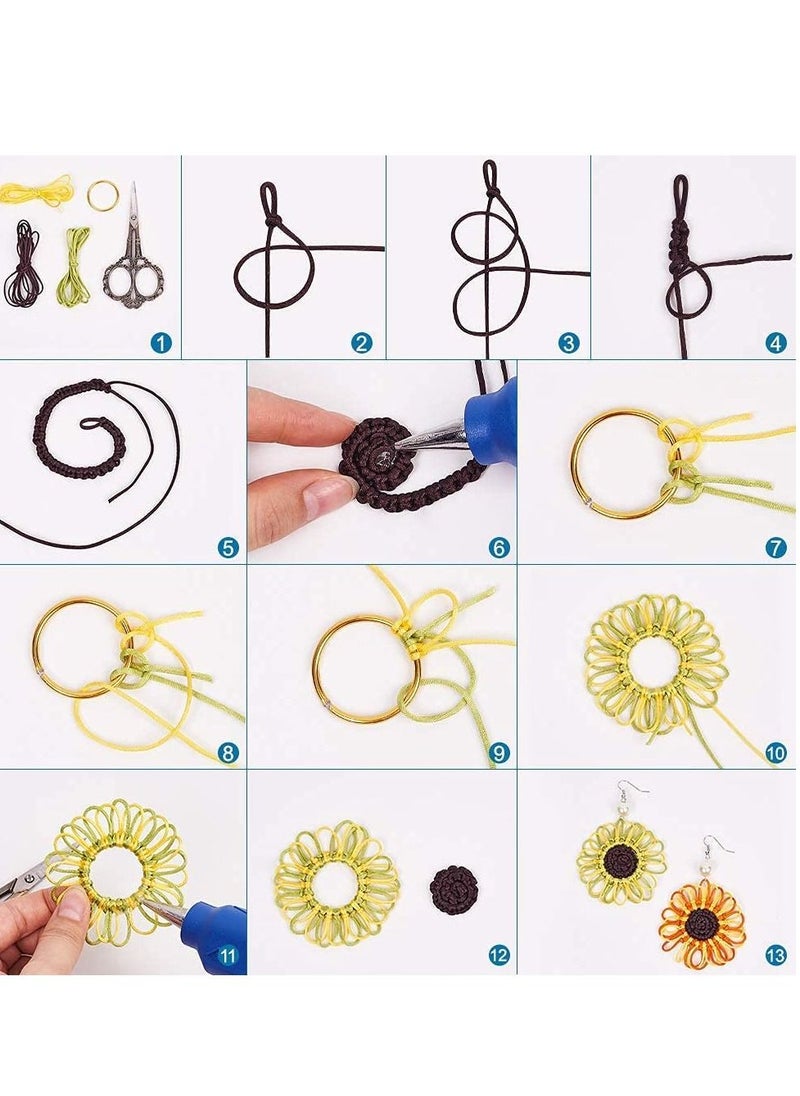 1
2
3
4
5
6
7
8
9
10
11
12
13