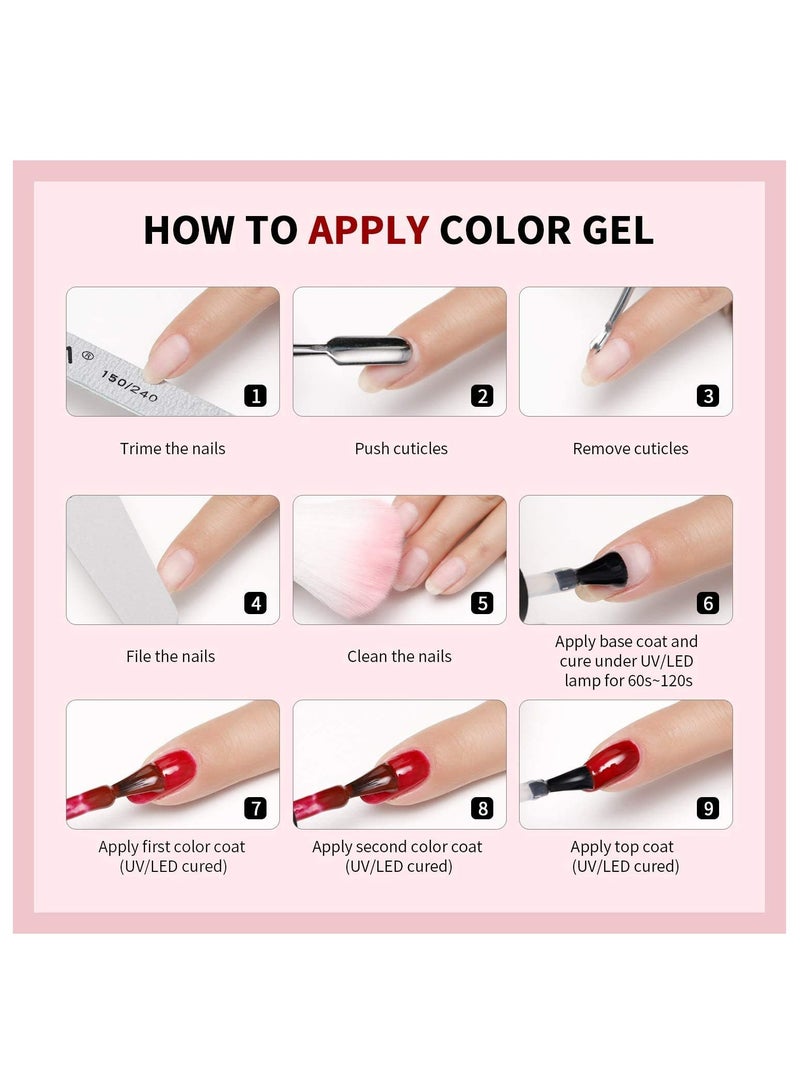 HOW TO APPLY COLOR GEL

150/240

1

Trime the nails

2

Push cuticles

3

Remove cuticles

4

File the nails

5

Clean the nails

6

Apply base coat and cure under UV/LED lamp for 60s~120s

7

Apply first color coat (UV/LED cured)

8

Apply second color coat (UV/LED cured)

9

Apply top coat (UV/LED cured)