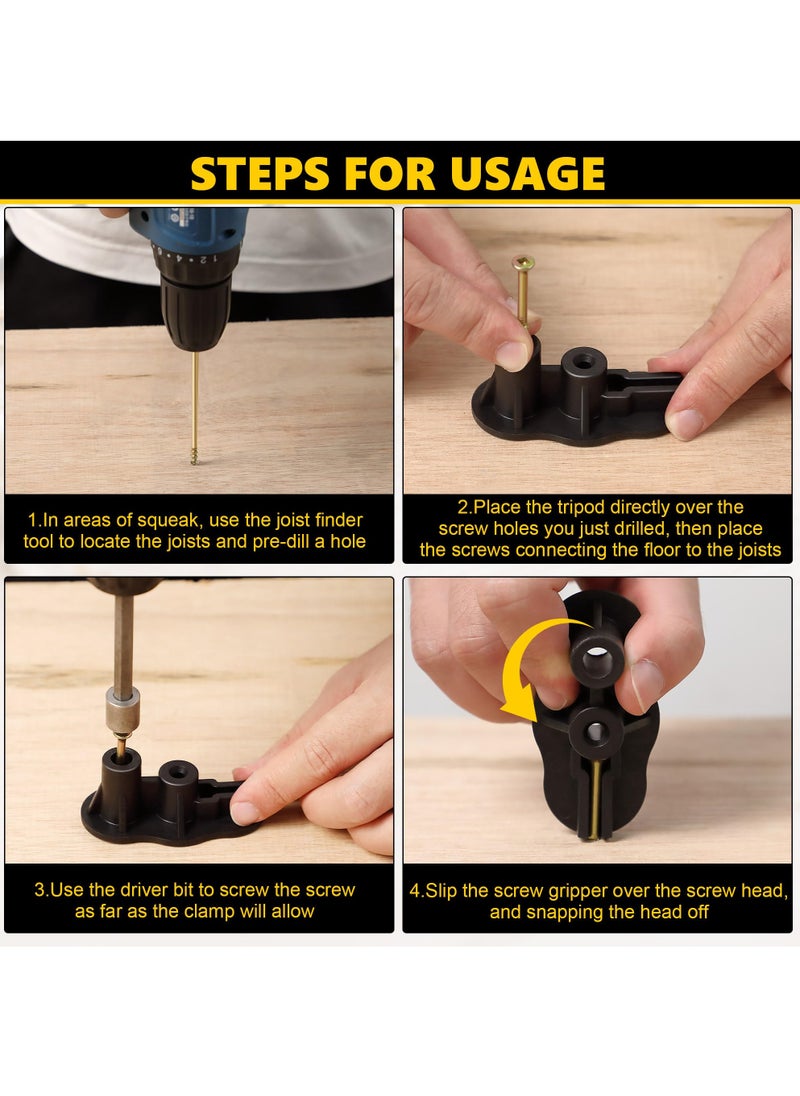 STEPS FOR USAGE

1.In areas of squeak, use the joist finder tool to locate the joists and pre-dill a hole

2.Place the tripod directly over the screw holes you just drilled, then place the screws connecting the floor to the joists

3.Use the driver bit to screw the screw as far as the clamp will allow

4.Slip the screw gripper over the screw head, and snapping the head off