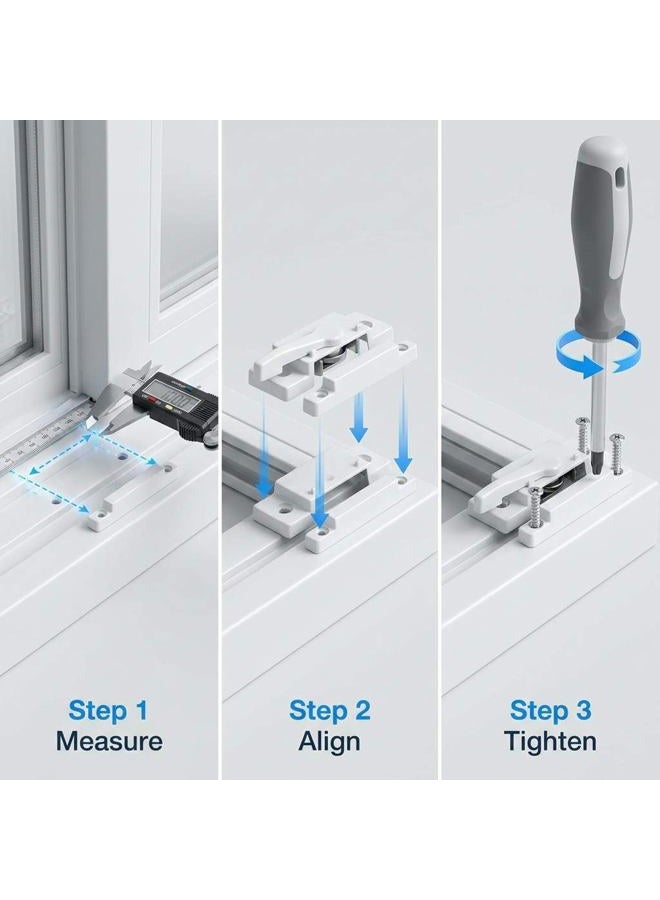 Step 1
Measure

Step 2
Align

Step 3
Tighten