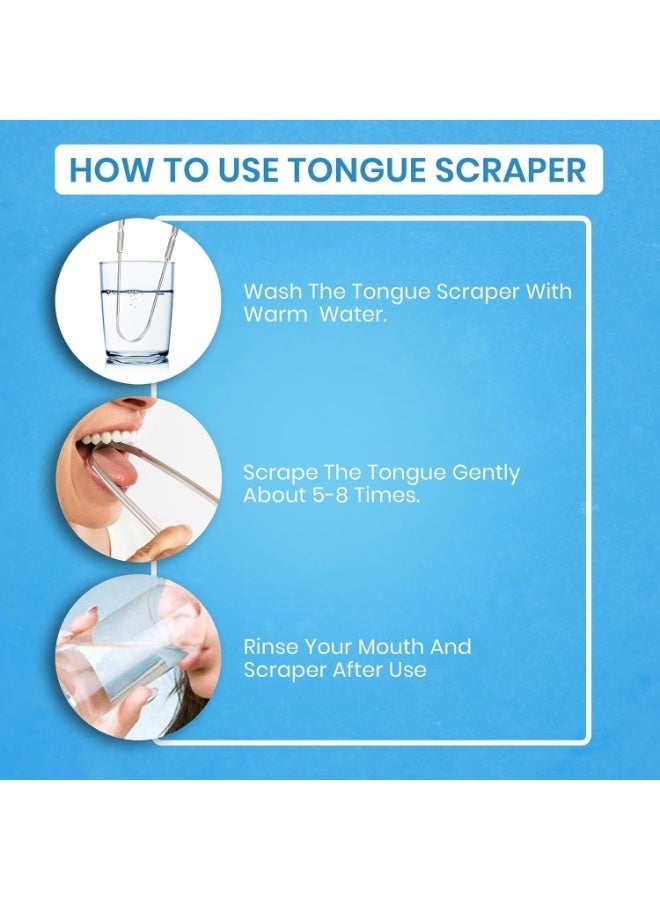 HOW TO USE TONGUE SCRAPER

Wash The Tongue Scraper With Warm Water.

Scrape The Tongue Gently About 5-8 Times.

Rinse Your Mouth And Scraper After Use