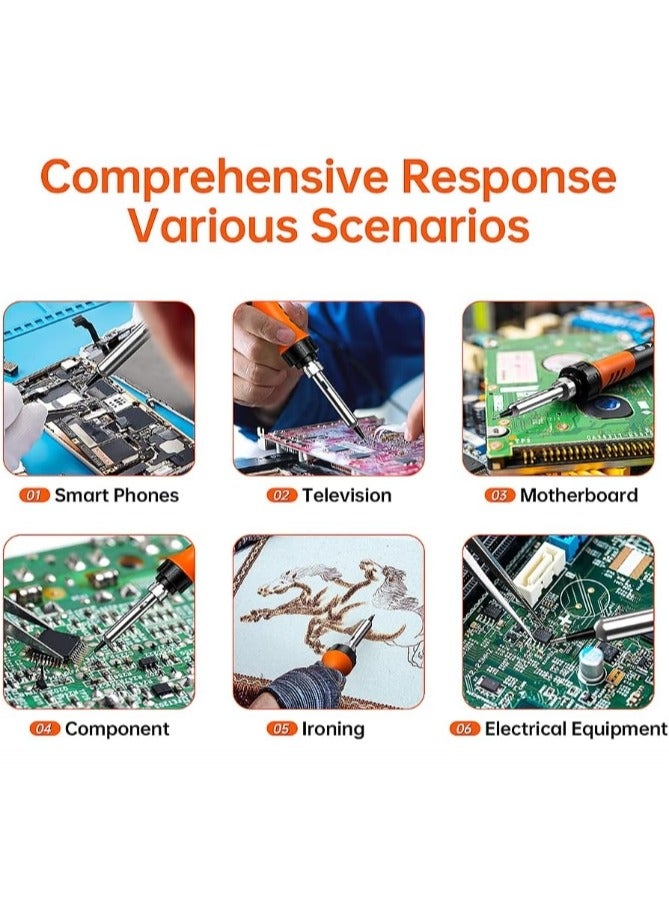 Comprehensive Response
Various Scenarios

01 Smart Phones

02 Television

03 Motherboard

04 Component

05 Ironing

06 Electrical Equipment