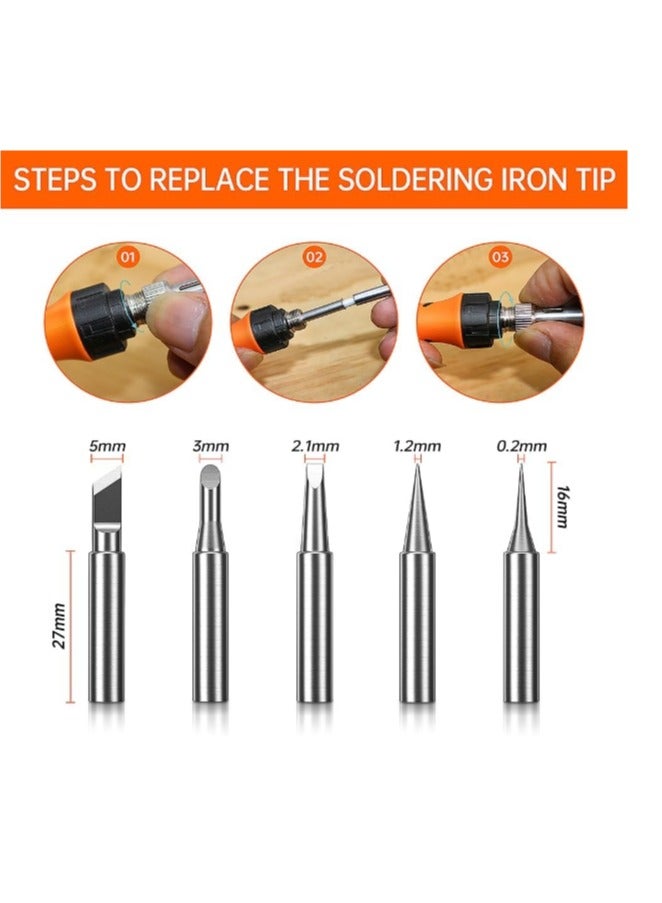 STEPS TO REPLACE THE SOLDERING IRON TIP

01

02

03

5mm

3mm

2.1mm

1.2mm

0.2mm

16mm

27mm