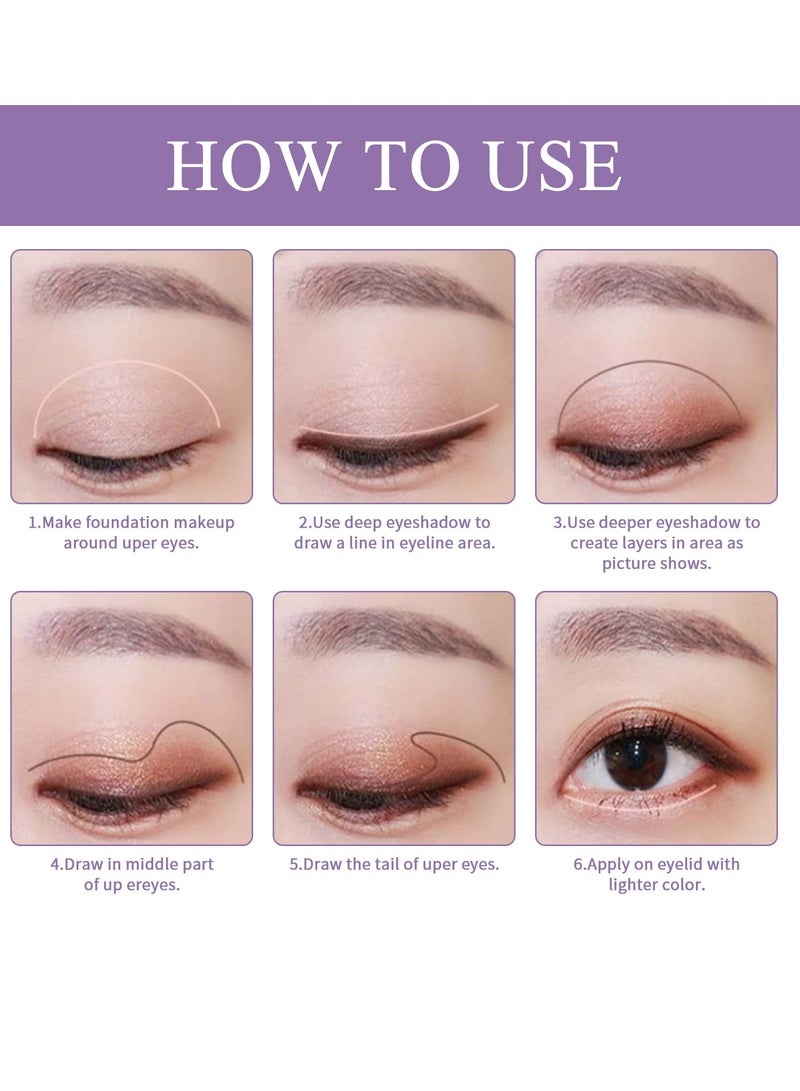 HOW TO USE

1.Make foundation makeup around uper eyes.

2.Use deep eyeshadow to draw a line in eyeline area.

3.Use deeper eyeshadow to create layers in area as picture shows.

4.Draw in middle part of up ereyes.

5.Draw the tail of uper eyes.

6.Apply on eyelid with lighter color.