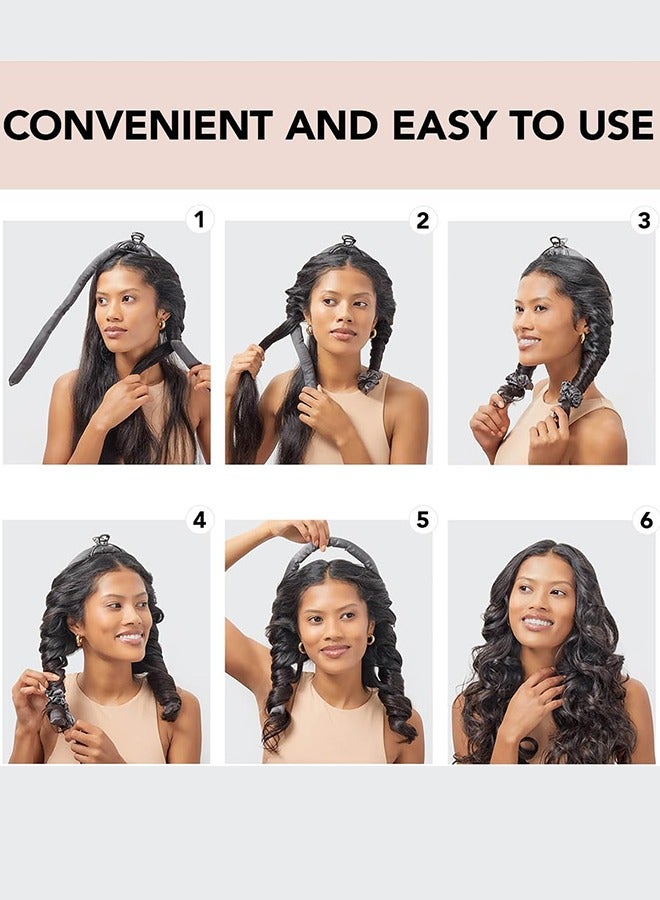 CONVENIENT AND EASY TO USE

1

2

3

4

5

6