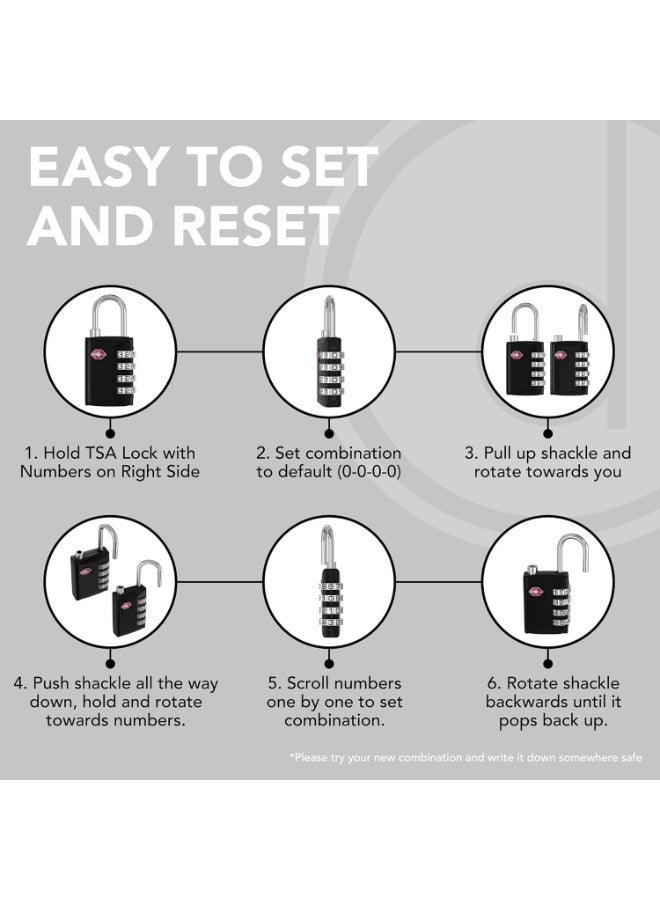 EASY TO SET AND RESET

1. Hold TSA Lock with Numbers on Right Side

2. Set combination to default (0-0-0-0)

3. Pull up shackle and rotate towards you

4. Push shackle all the way down, hold and rotate towards numbers.

5. Scroll numbers one by one to set combination.

6. Rotate shackle backwards until it pops back up.

*Please try your new combination and write it down somewhere safe