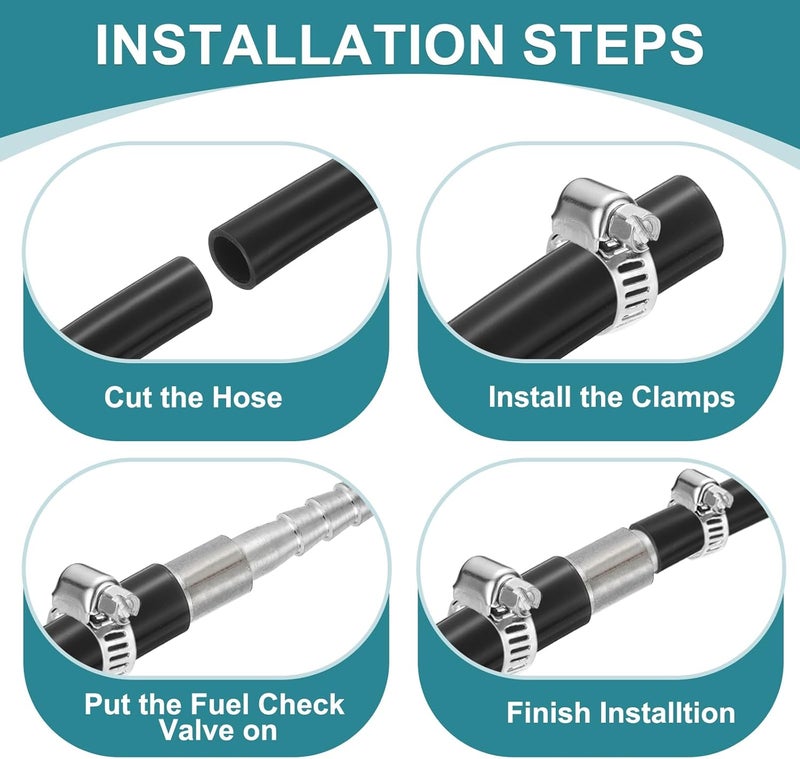 INSTALLATION STEPS

Cut the Hose

Install the Clamps

Put the Fuel Check Valve on

Finish Installtion