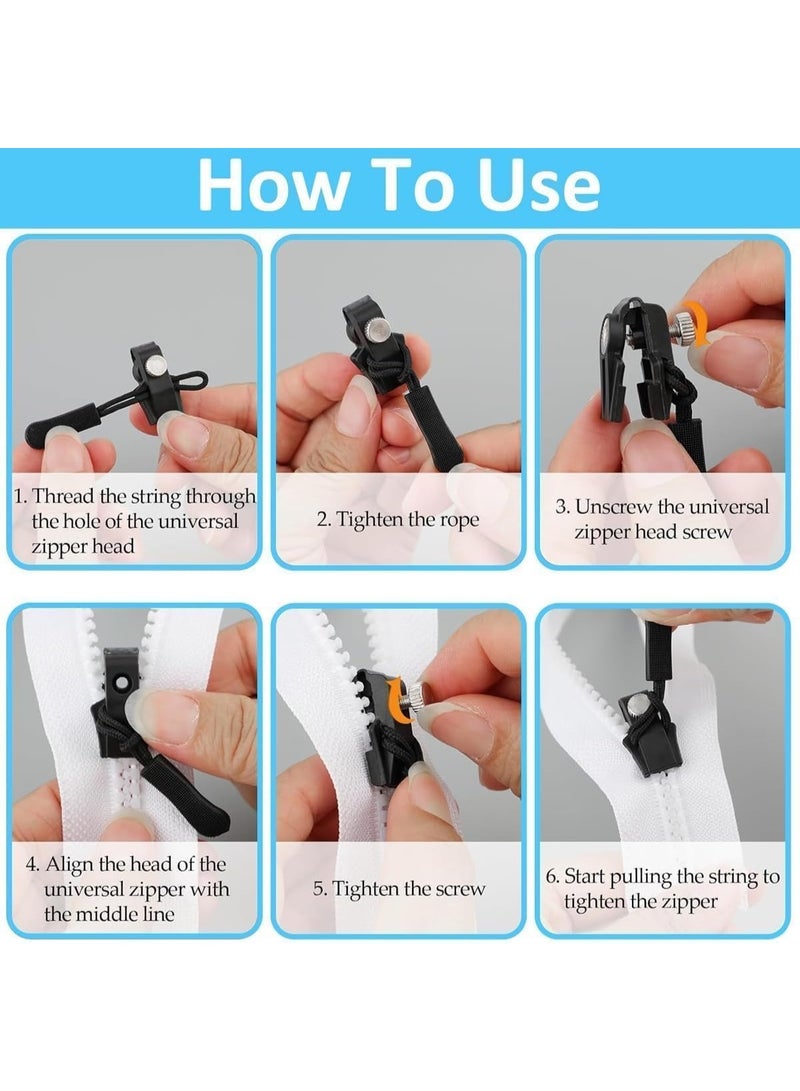 How To Use

1. Thread the string through the hole of the universal zipper head

2. Tighten the rope

3. Unscrew the universal zipper head screw

4. Align the head of the universal zipper with the middle line

5. Tighten the screw

6. Start pulling the string to tighten the zipper