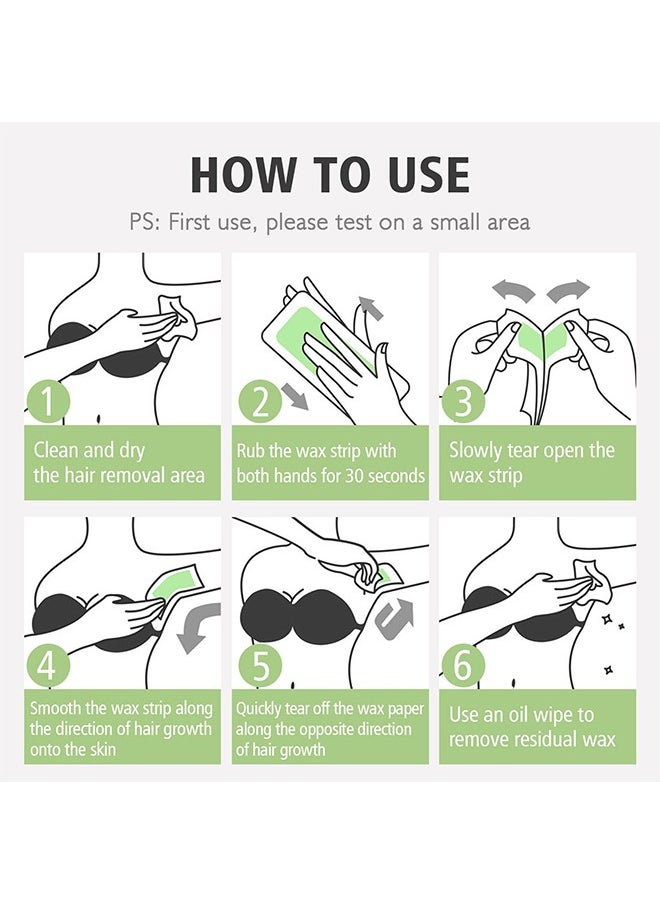 HOW TO USE

PS: First use, please test on a small area

1
Clean and dry the hair removal area

2
Rub the wax strip with both hands for 30 seconds

3
Slowly tear open the wax strip

4
Smooth the wax strip along the direction of hair growth onto the skin

5
Quickly tear off the wax paper along the opposite direction of hair growth

6
Use an oil wipe to remove residual wax