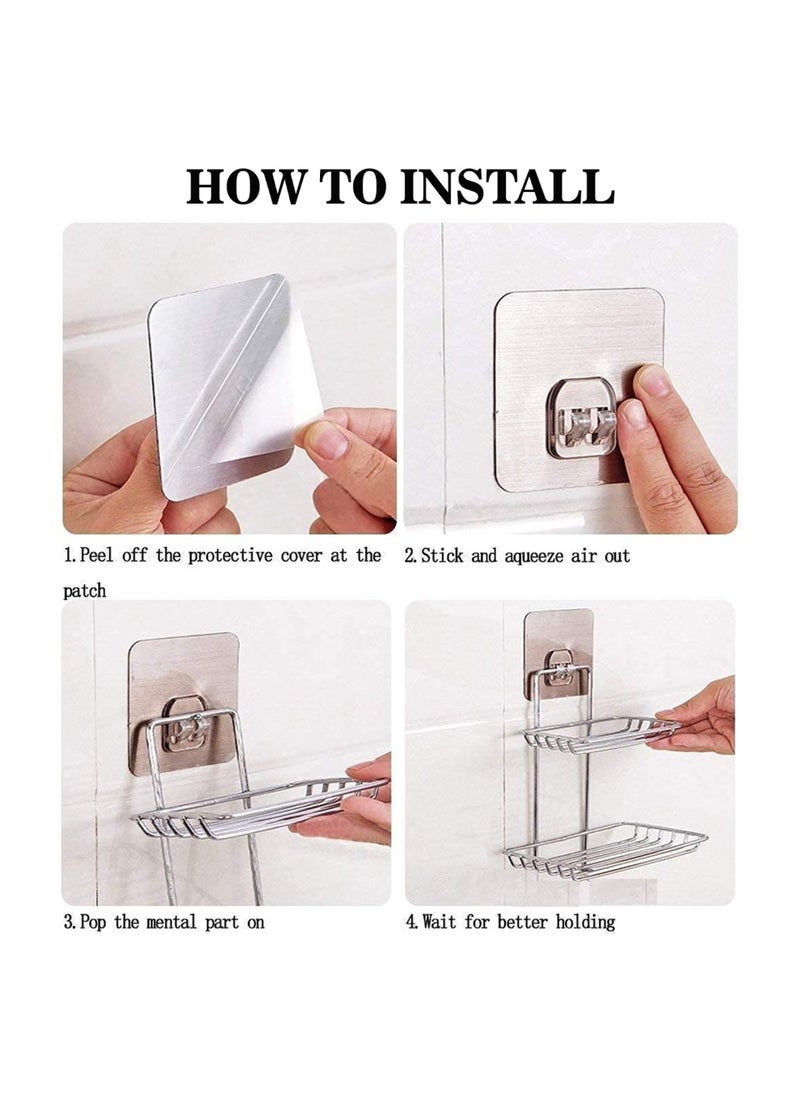 HOW TO INSTALL

1. Peel off the protective cover at the patch

2. Stick and aqueeze air out

3. Pop the mental part on

4. Wait for better holding