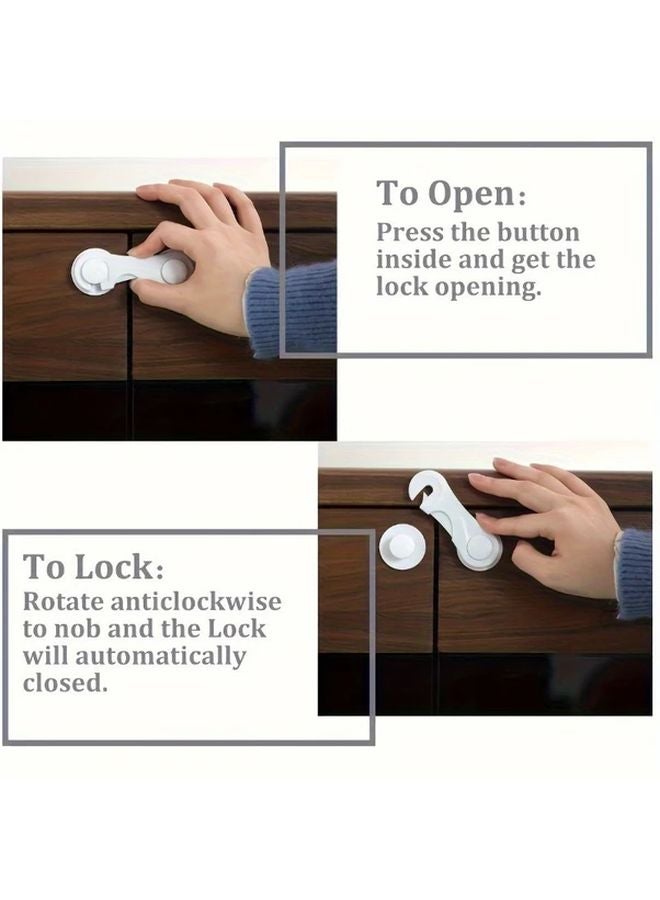 To Open:
Press the button inside and get the lock opening.

To Lock:
Rotate anticlockwise to nob and the Lock will automatically closed.