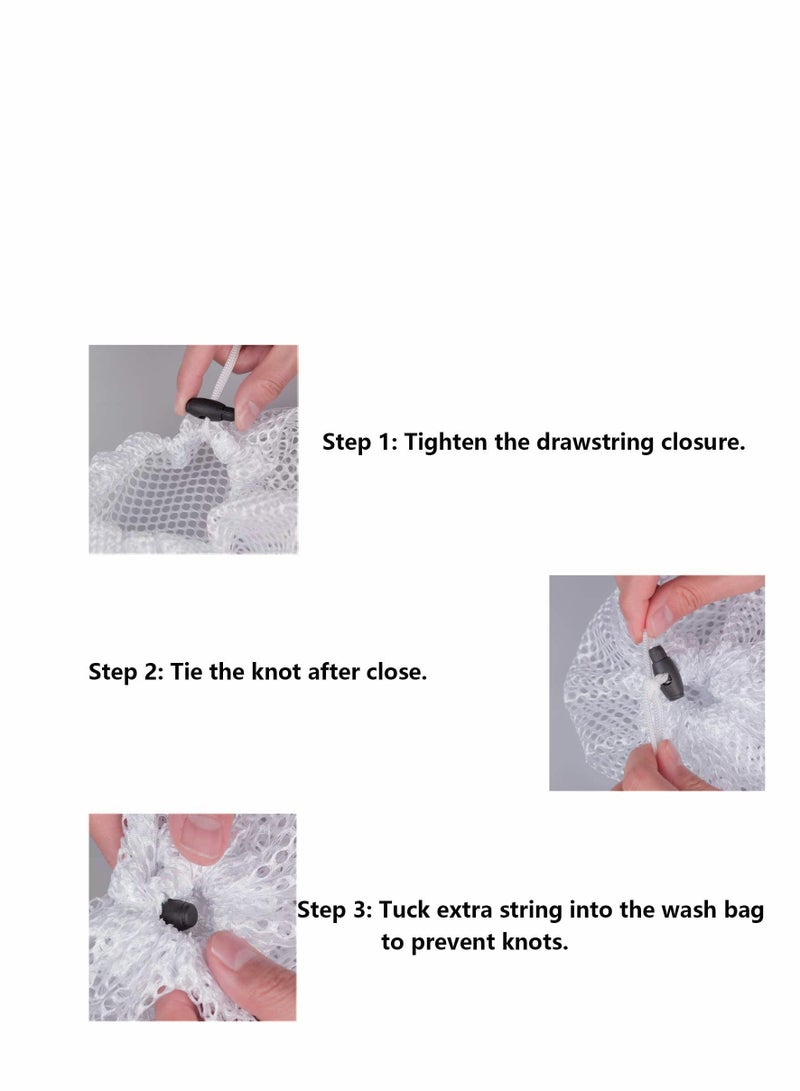 Step 1: Tighten the drawstring closure.

Step 2: Tie the knot after close.

Step 3: Tuck extra string into the wash bag to prevent knots.