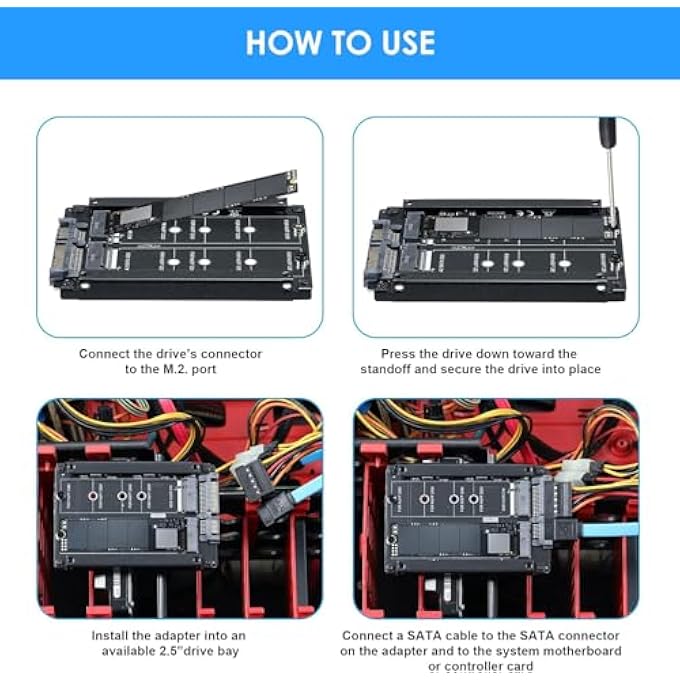 HOW TO USE

Connect the drive's connector to the M.2. port

Press the drive down toward the standoff and secure the drive into place

Install the adapter into an available 2.5"drive bay

Connect a SATA cable to the SATA connector on the adapter and to the system motherboard or controller card