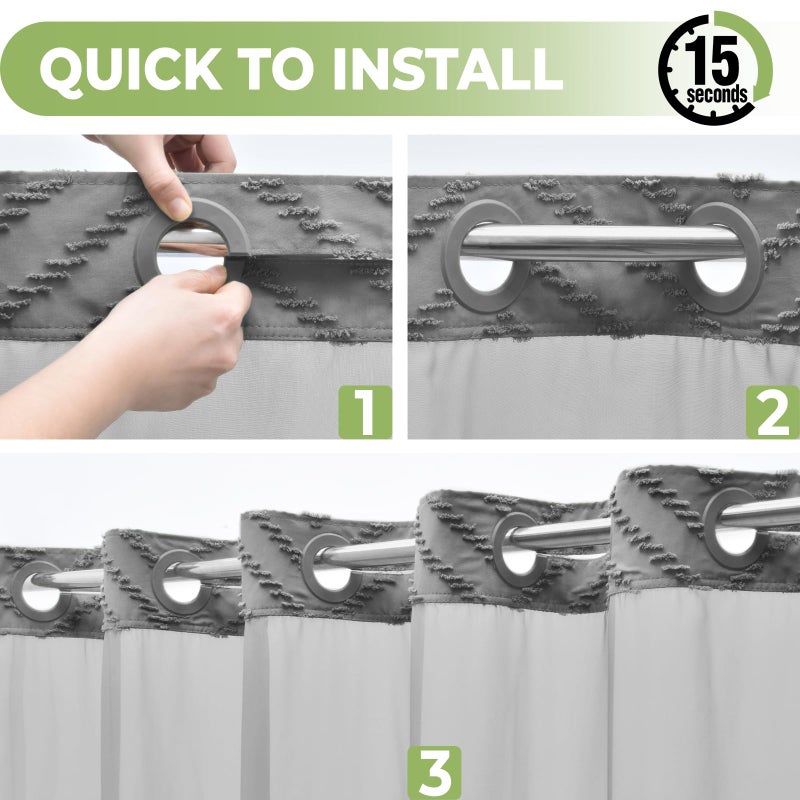 QUICK TO INSTALL

15 seconds

1

2

3