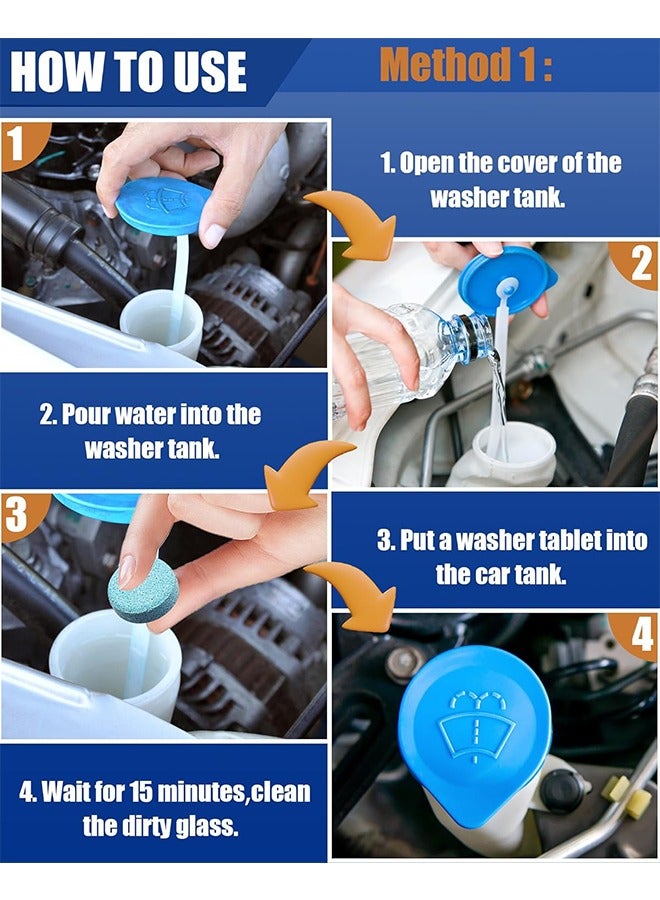 HOW TO USE

Method 1 :

1

1. Open the cover of the washer tank.

2

2. Pour water into the washer tank.

3

3. Put a washer tablet into the car tank.

4

4. Wait for 15 minutes,clean the dirty glass.