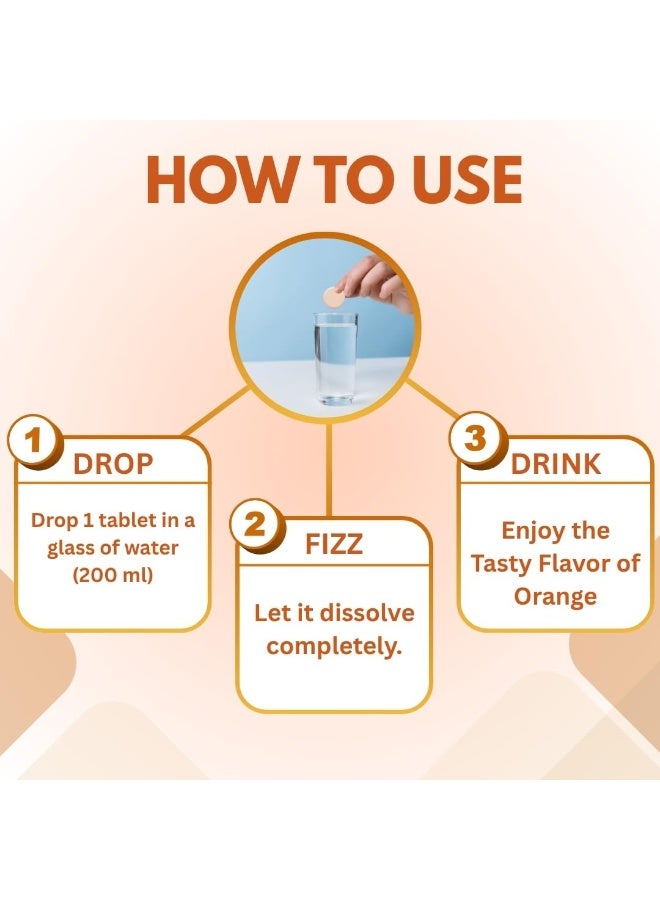 HOW TO USE

1
DROP
Drop 1 tablet in a glass of water (200 ml)

2
FIZZ
Let it dissolve completely.

3
DRINK
Enjoy the Tasty Flavor of Orange