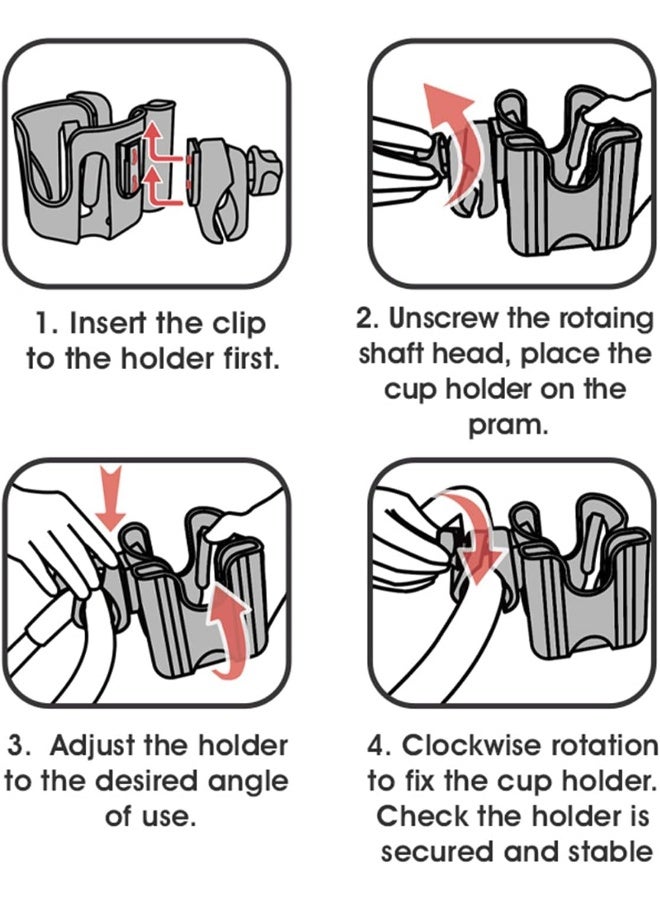 1. Insert the clip to the holder first.

2. Unscrew the rotaing shaft head, place the cup holder on the pram.

3. Adjust the holder to the desired angle of use.

4. Clockwise rotation to fix the cup holder. Check the holder is secured and stable