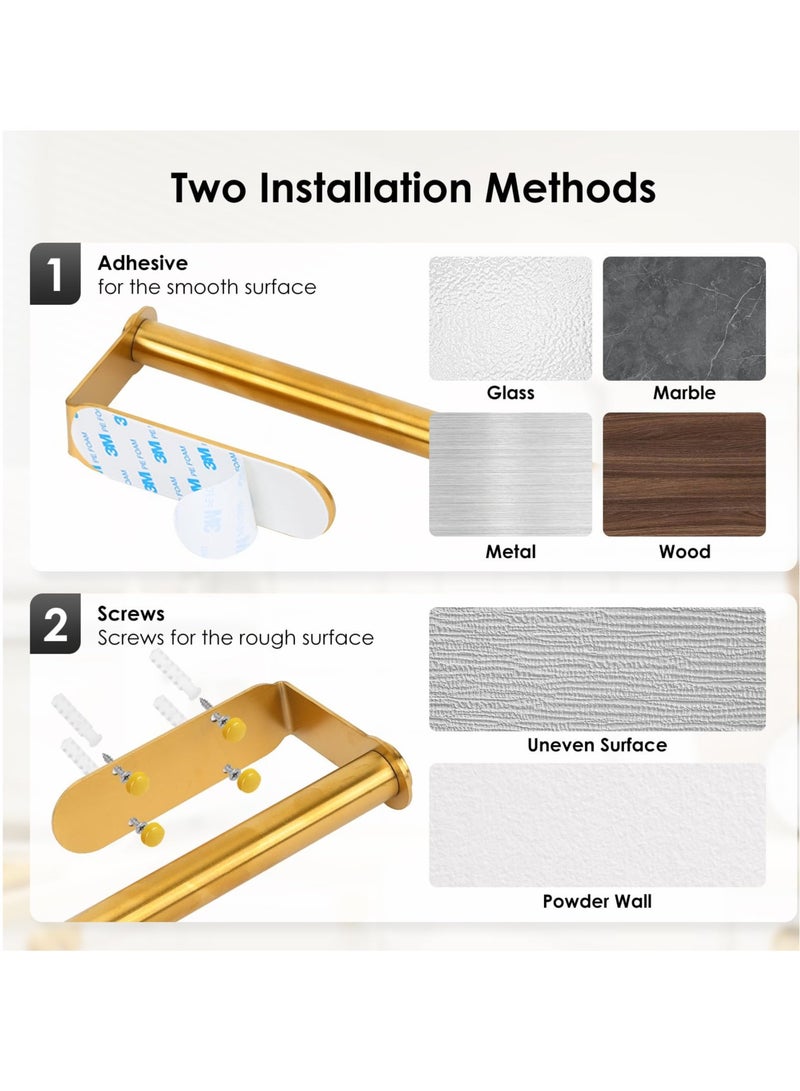 Two Installation Methods

1 Adhesive
for the smooth surface

3M PE FOAM

Glass

Marble

Metal

Wood

2 Screws
Screws for the rough surface

Uneven Surface

Powder Wall