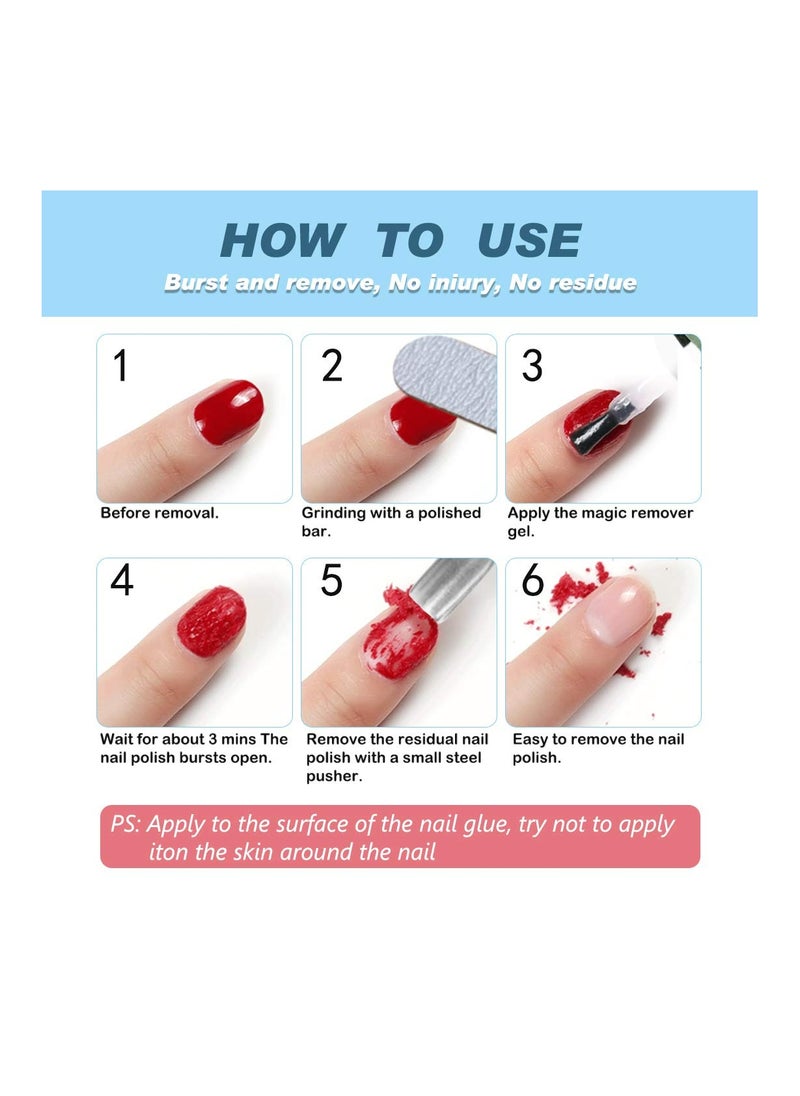 HOW TO USE

Burst and remove, No iniury, No residue

1

Before removal.

2

Grinding with a polished bar.

3

Apply the magic remover gel.

4

Wait for about 3 mins The nail polish bursts open.

5

Remove the residual nail polish with a small steel pusher.

6

Easy to remove the nail polish.

PS: Apply to the surface of the nail glue, try not to apply iton the skin around the nail