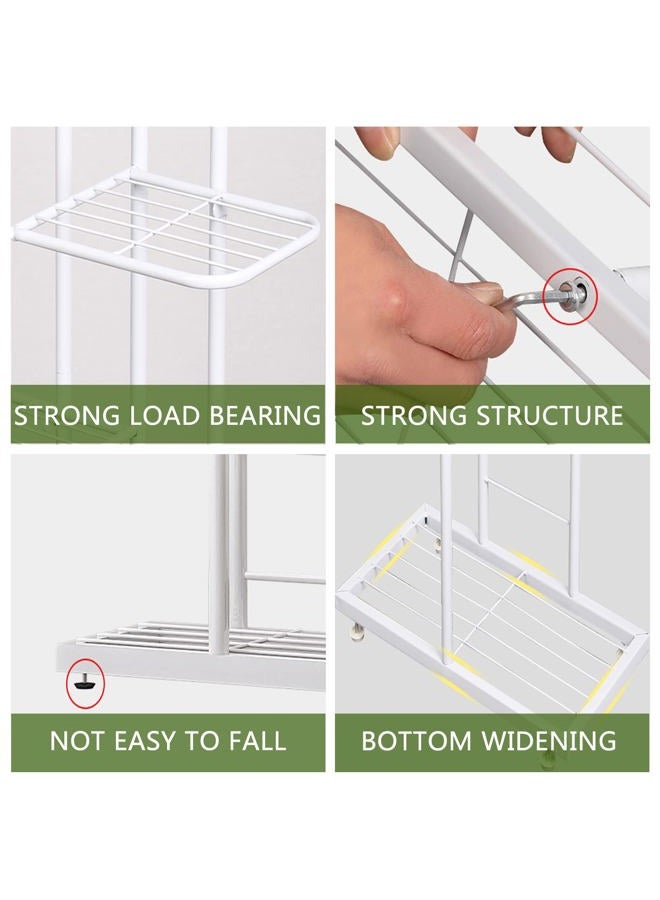 STRONG LOAD BEARING

STRONG STRUCTURE

NOT EASY TO FALL

BOTTOM WIDENING