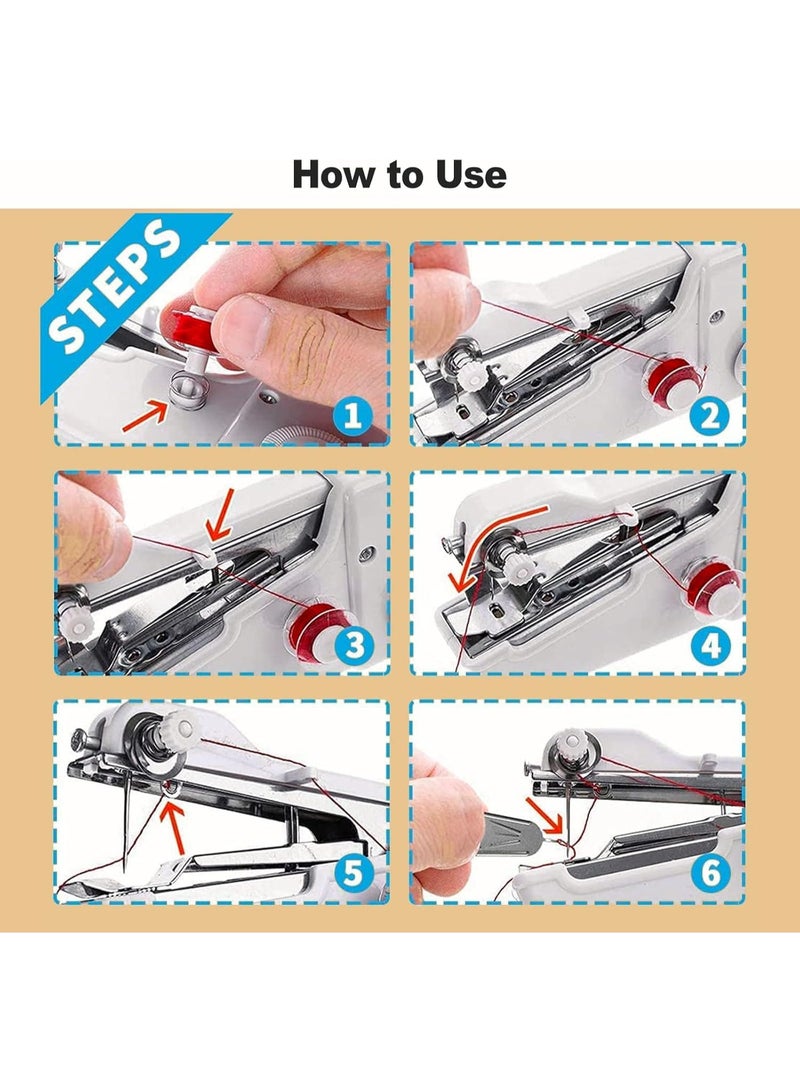 How to Use

STEPS

1

2

3

4

5

6