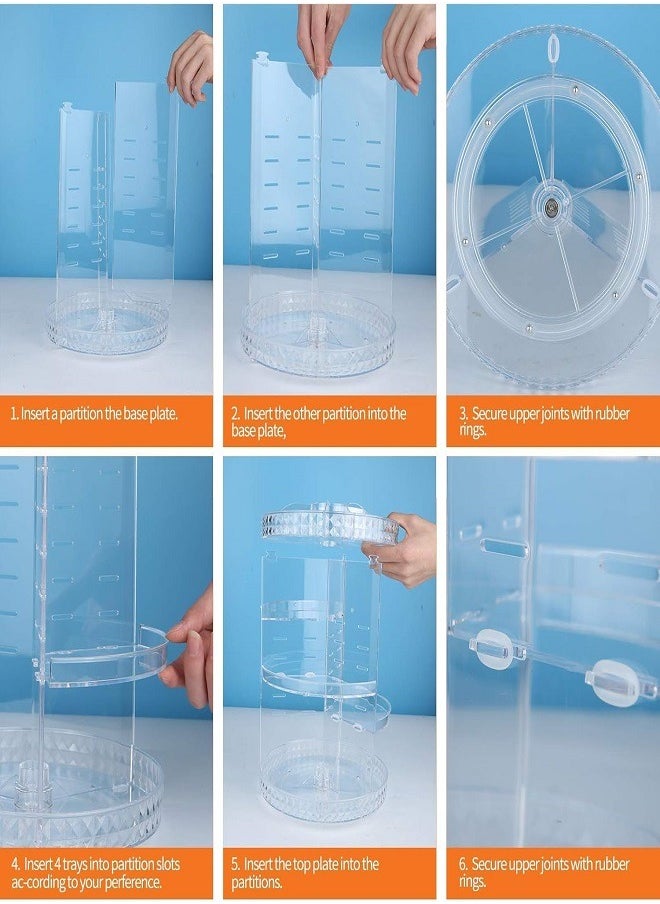 1. Insert a partition the base plate.

2. Insert the other partition into the base plate,

3. Secure upper joints with rubber rings.

4. Insert 4 trays into partition slots ac-cording to your perference.

5. Insert the top plate into the partitions.

6. Secure upper joints with rubber rings.