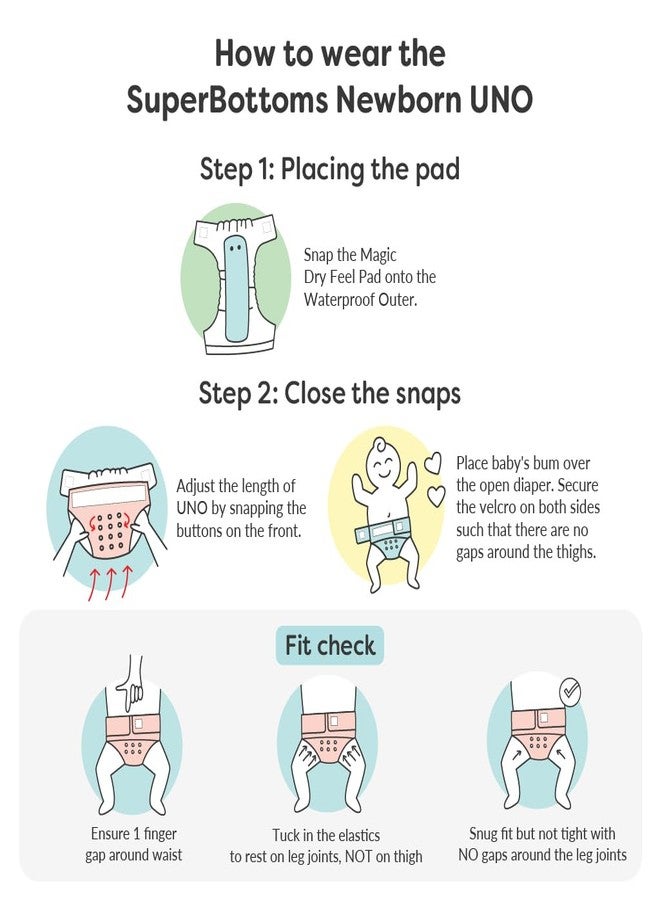 How to wear the SuperBottoms Newborn UNO

Step 1: Placing the pad

Snap the Magic Dry Feel Pad onto the Waterproof Outer.

Step 2: Close the snaps

Adjust the length of UNO by snapping the buttons on the front.

Place baby's bum over the open diaper. Secure the velcro on both sides such that there are no gaps around the thighs.

Fit check

Ensure 1 finger gap around waist

Tuck in the elastics to rest on leg joints, NOT on thigh

Snug fit but not tight with NO gaps around the leg joints