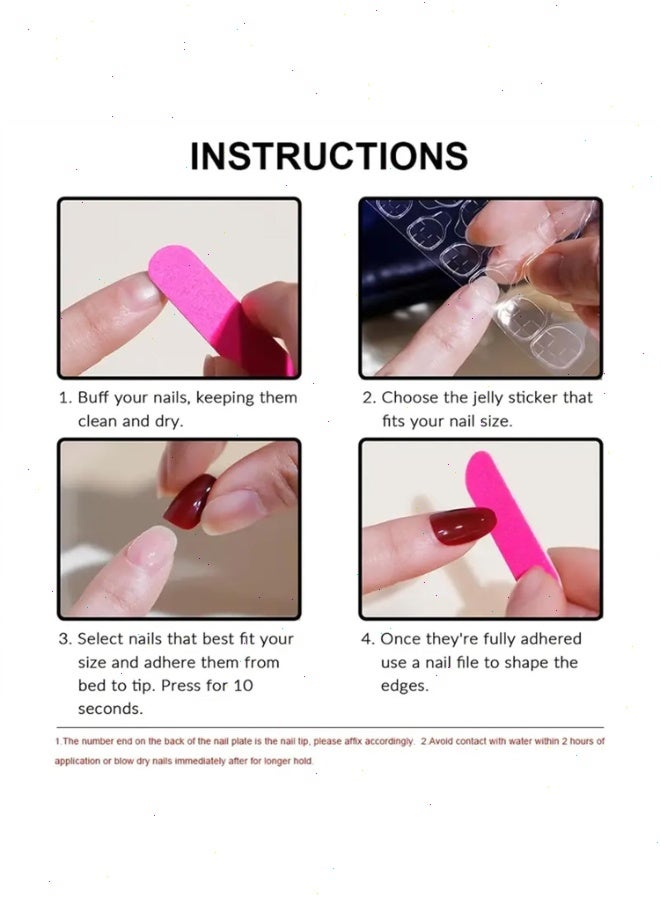 INSTRUCTIONS

1. Buff your nails, keeping them clean and dry.

2. Choose the jelly sticker that fits your nail size.

3. Select nails that best fit your size and adhere them from bed to tip. Press for 10 seconds.

4. Once they're fully adhered use a nail file to shape the edges.

1.The number end on the back of the nail plate is the nail tip, please affix accordingly. 2.Avoid contact with water within 2 hours of application or blow dry nails immediately after for longer hold.