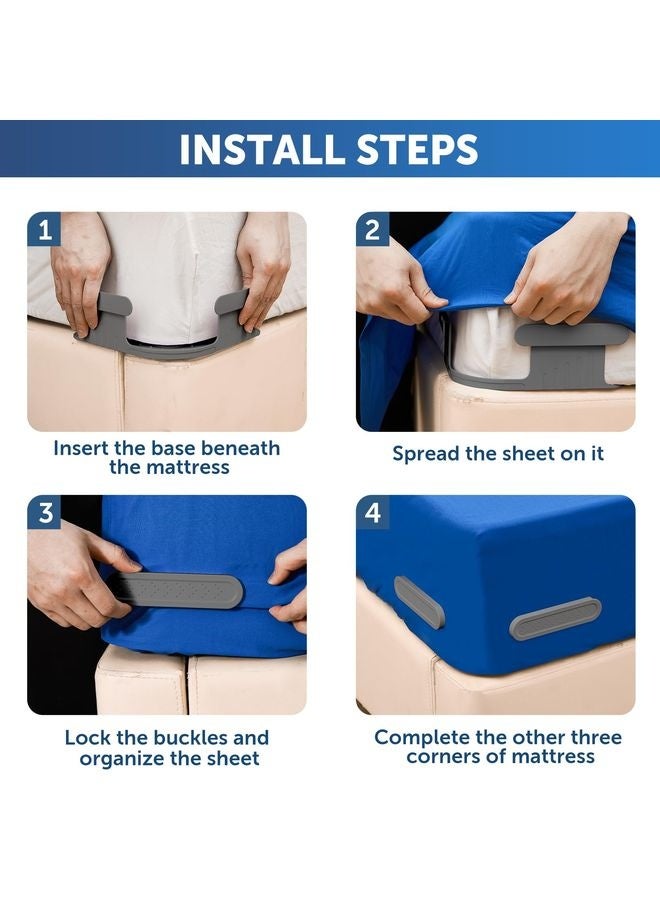 INSTALL STEPS

1

Insert the base beneath the mattress

2

Spread the sheet on it

3

Lock the buckles and organize the sheet

4

Complete the other three corners of mattress