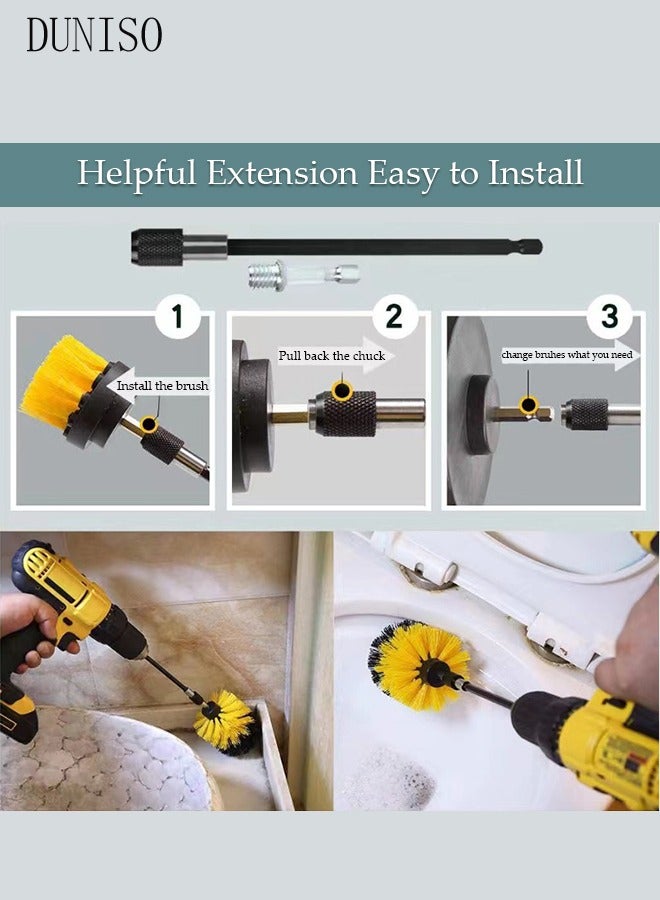 DUNISO

Helpful Extension Easy to Install

1
Install the brush

2
Pull back the chuck

3
change bruhes what you need