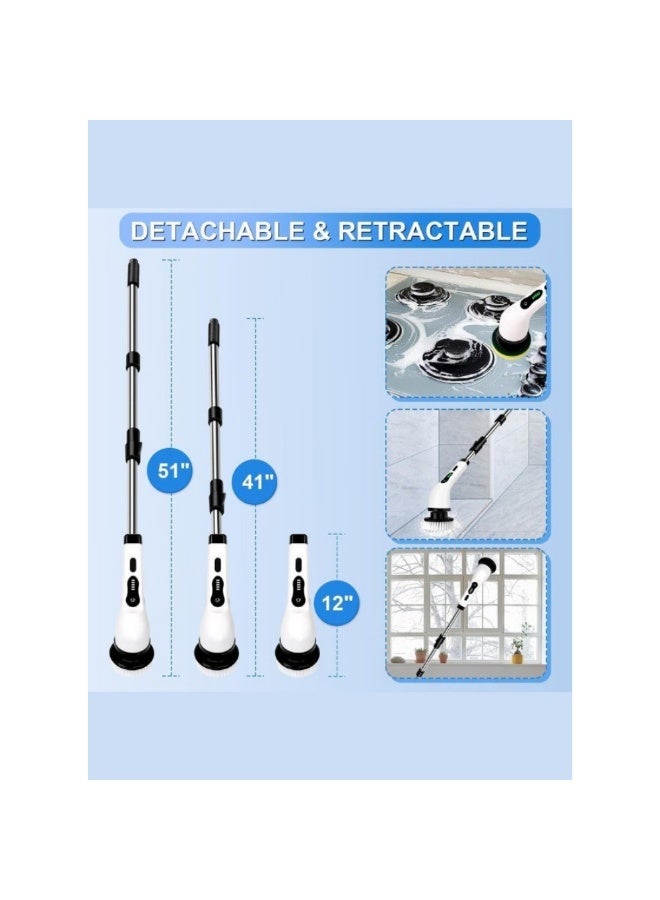 DETACHABLE & RETRACTABLE

51"

41"

12"