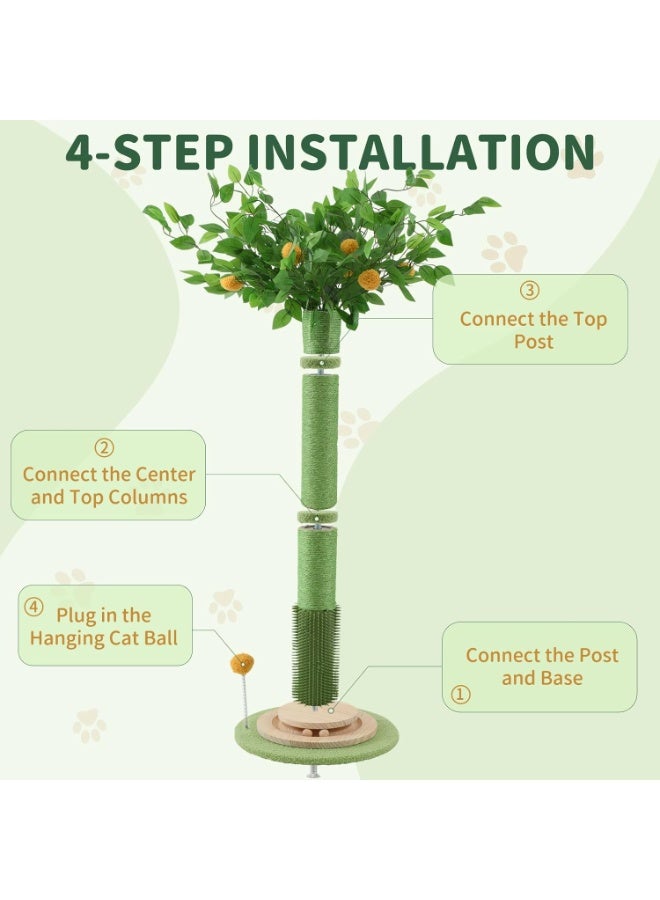 4-STEP INSTALLATION

③
Connect the Top Post

②
Connect the Center and Top Columns

④ Plug in the Hanging Cat Ball

Connect the Post and Base
①