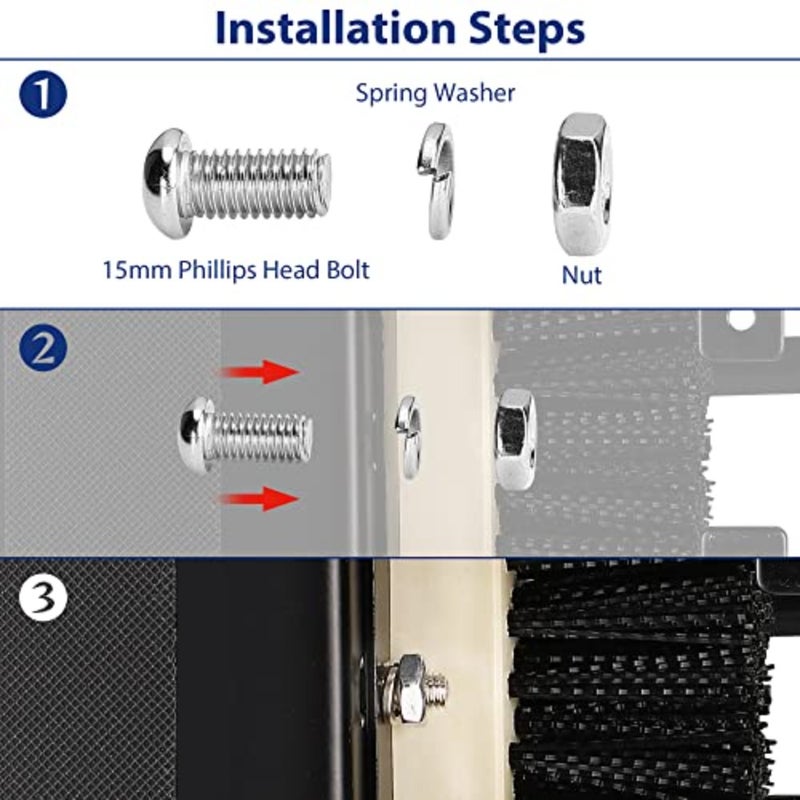 Installation Steps

1

Spring Washer

15mm Phillips Head Bolt

Nut

2

3