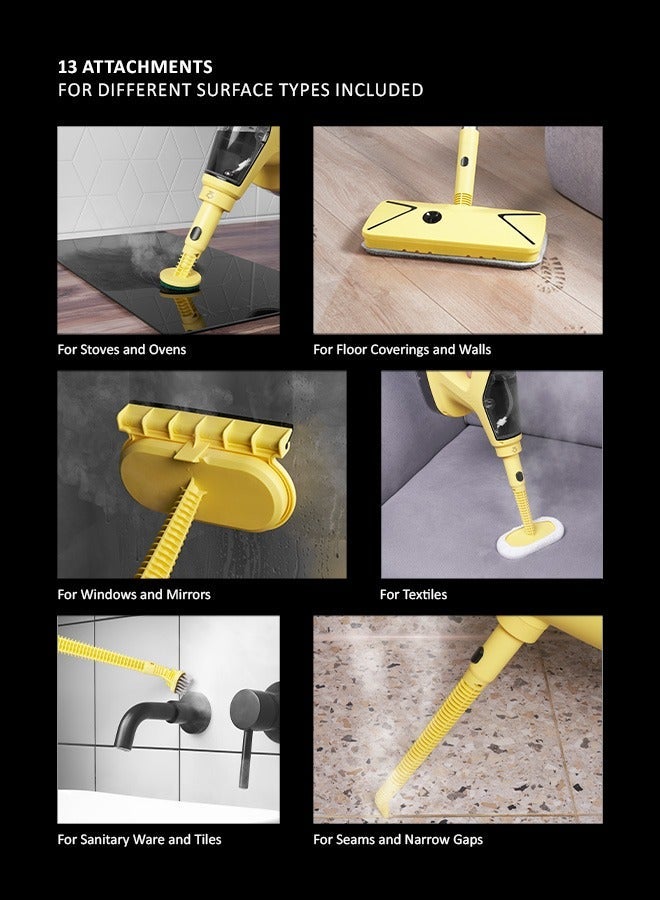 13 ATTACHMENTS
FOR DIFFERENT SURFACE TYPES INCLUDED

For Stoves and Ovens

For Floor Coverings and Walls

For Windows and Mirrors

For Textiles

For Sanitary Ware and Tiles

For Seams and Narrow Gaps