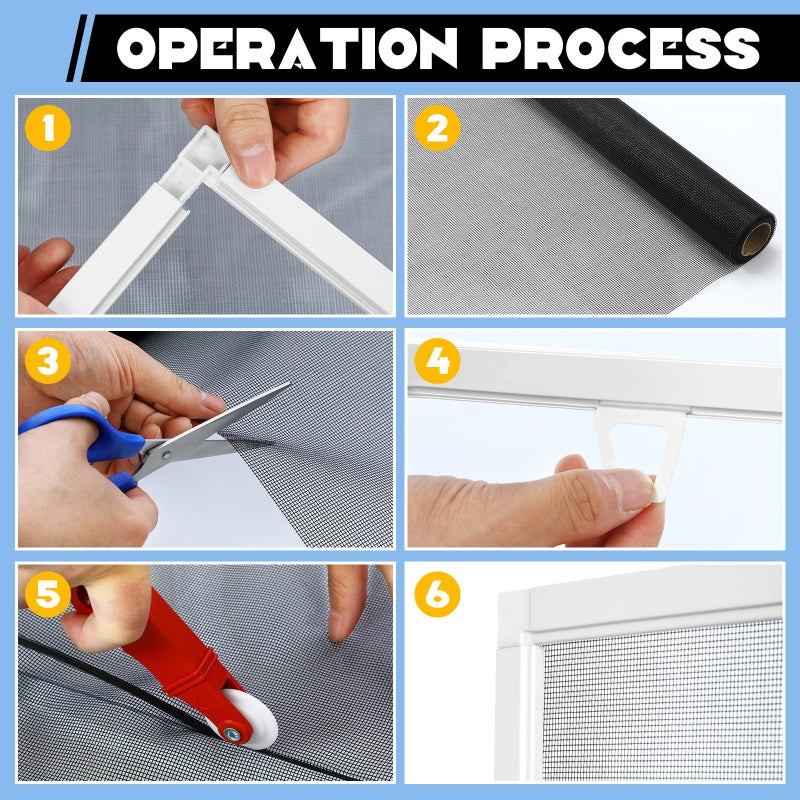 OPERATION PROCESS

1

2

3

4

5

6