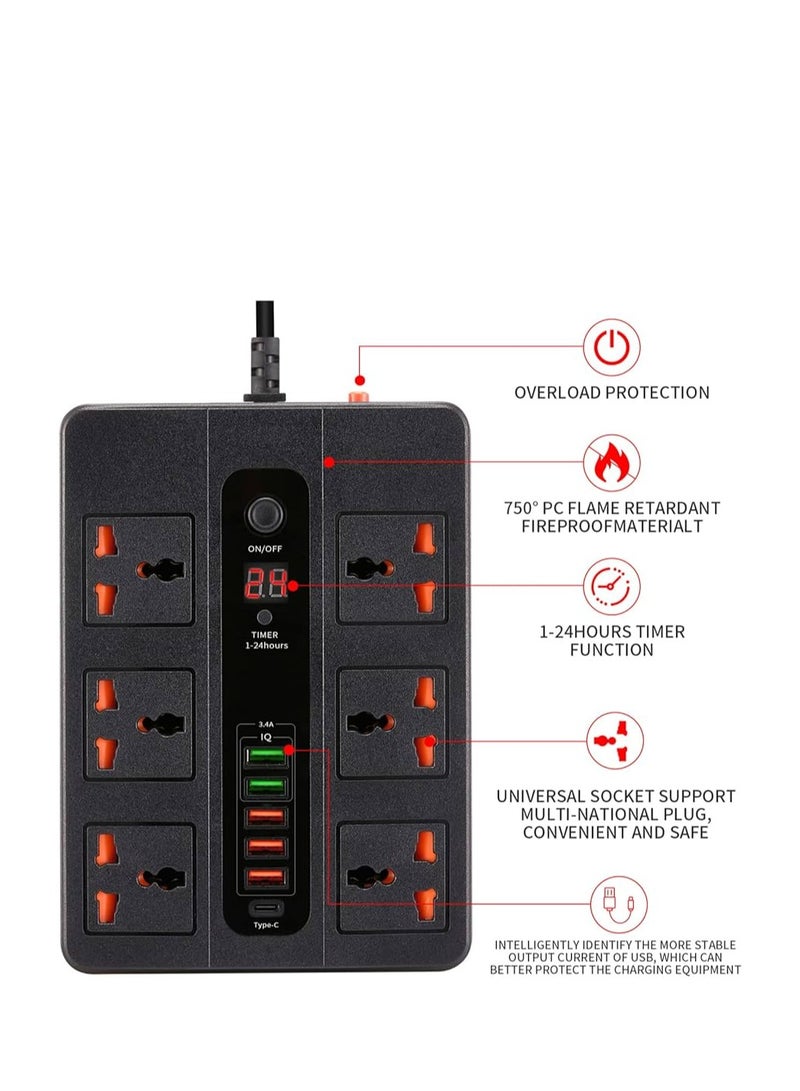 ON/OFF

24

TIMER
1-24hours

3.4A
IQ

Type-C

OVERLOAD PROTECTION

750° PC FLAME RETARDANT FIREPROOFMATERIALT

1-24HOURS TIMER FUNCTION

UNIVERSAL SOCKET SUPPORT MULTI-NATIONAL PLUG, CONVENIENT AND SAFE

INTELLIGENTLY IDENTIFY THE MORE STABLE OUTPUT CURRENT OF USB, WHICH CAN BETTER PROTECT THE CHARGING EQUIPMENT