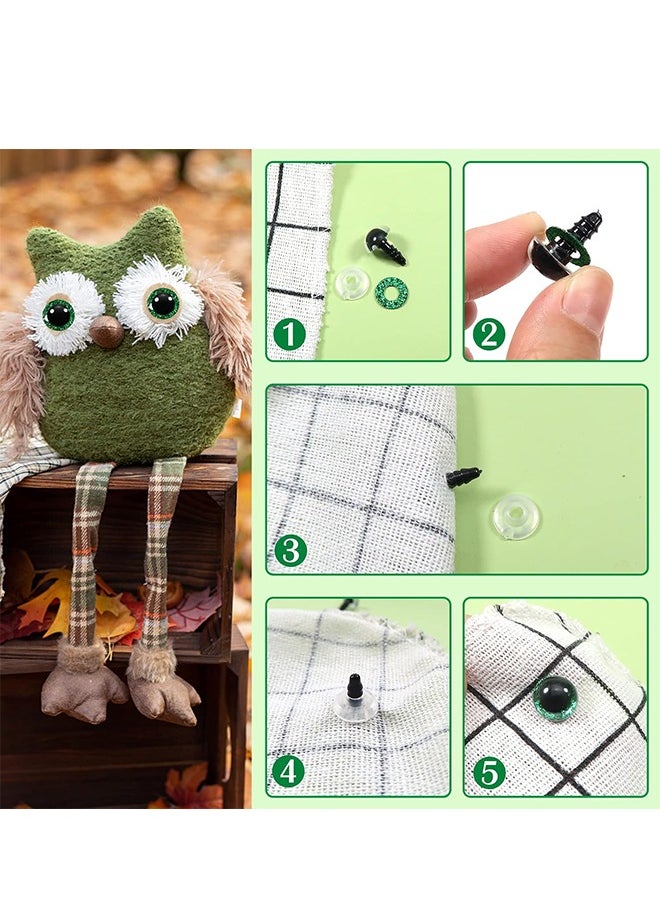 1

2

3

4

5