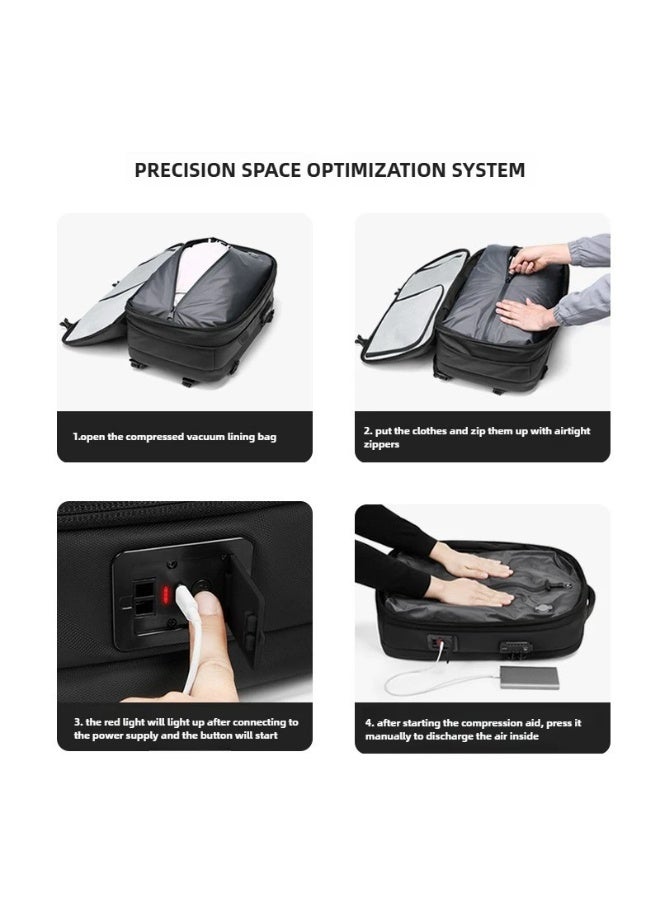 PRECISION SPACE OPTIMIZATION SYSTEM

1.open the compressed vacuum lining bag

2. put the clothes and zip them up with airtight zippers

3. the red light will light up after connecting to the power supply and the button will start

4. after starting the compression aid, press it manually to discharge the air inside