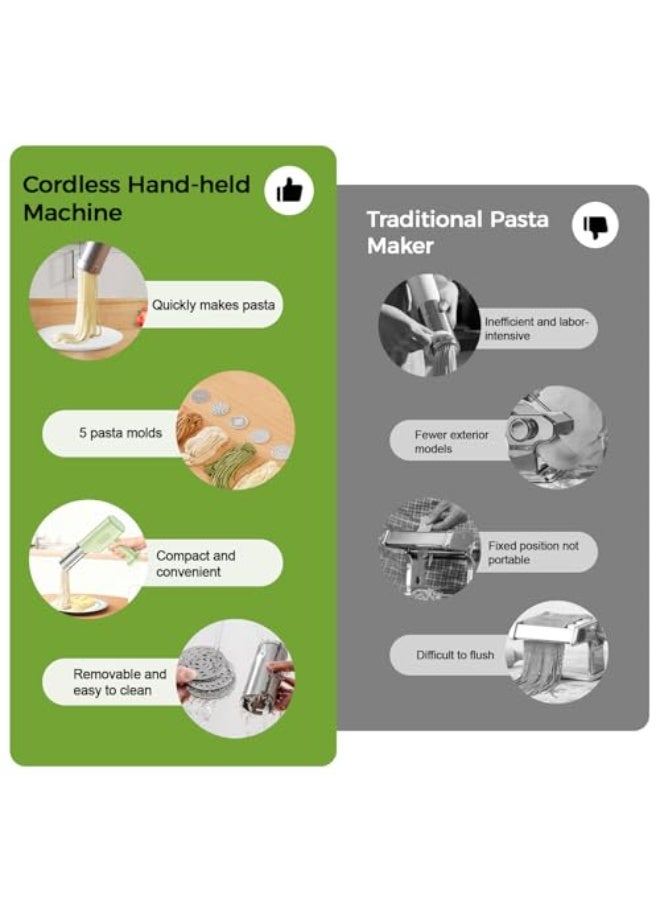 Cordless Hand-held Machine

Quickly makes pasta

5 pasta molds

Compact and convenient

Removable and easy to clean

Traditional Pasta Maker

Inefficient and labor-intensive

Fewer exterior models

Fixed position not portable

Difficult to flush